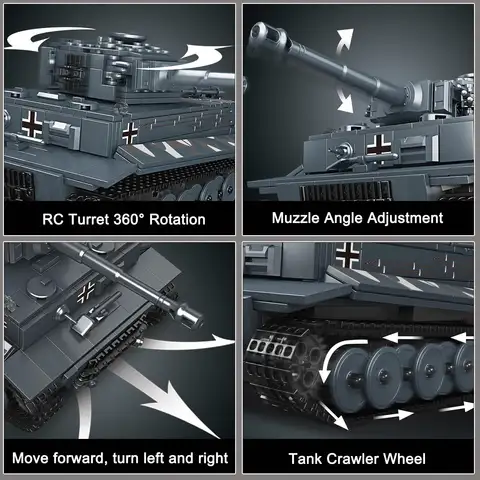 RC Turret 360° Rotation

Muzzle Angle Adjustment

Move forward, turn left and right

Tank Crawler Wheel