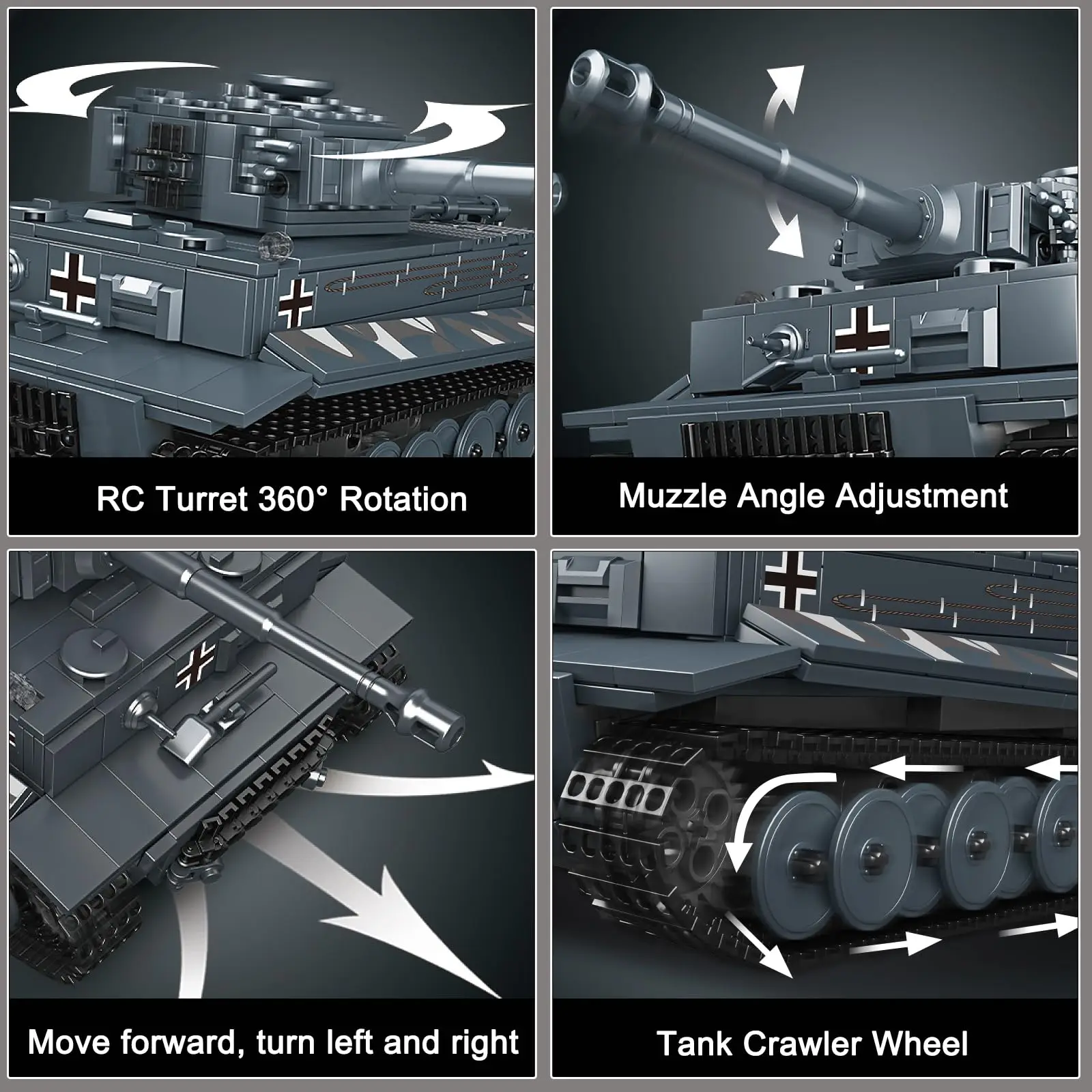 RC Turret 360° Rotation

Muzzle Angle Adjustment

Move forward, turn left and right

Tank Crawler Wheel