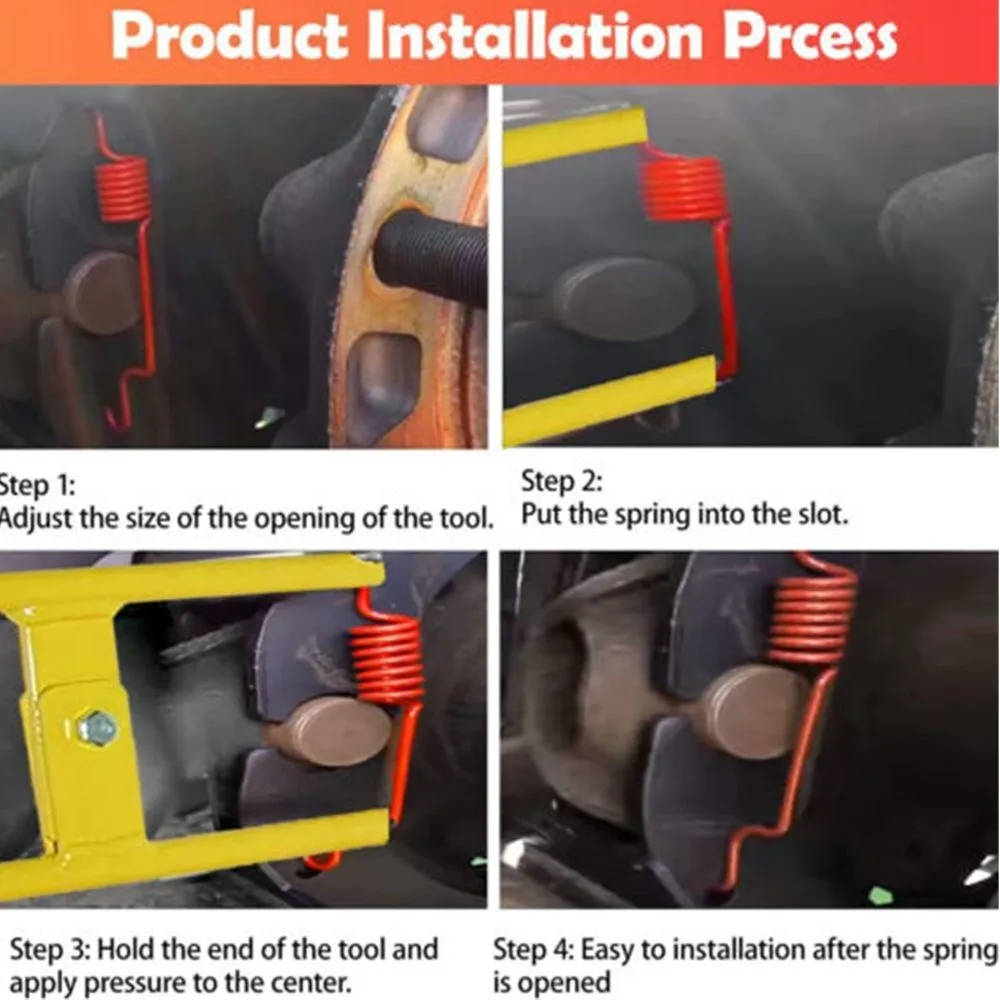 Product Installation Prcess

Step 1:
Adjust the size of the opening of the tool.

Step 2:
Put the spring into the slot.

Step 3: Hold the end of the tool and apply pressure to the center.

Step 4: Easy to installation after the spring is opened