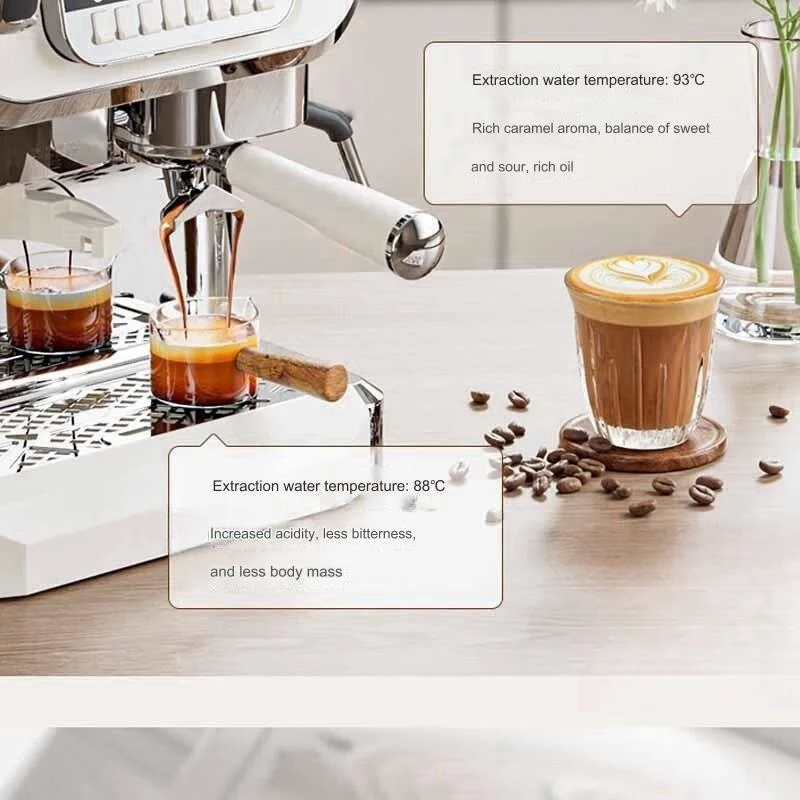 Extraction water temperature: 93℃

Rich caramel aroma, balance of sweet and sour, rich oil

Extraction water temperature: 88℃

Increased acidity, less bitterness, and less body mass