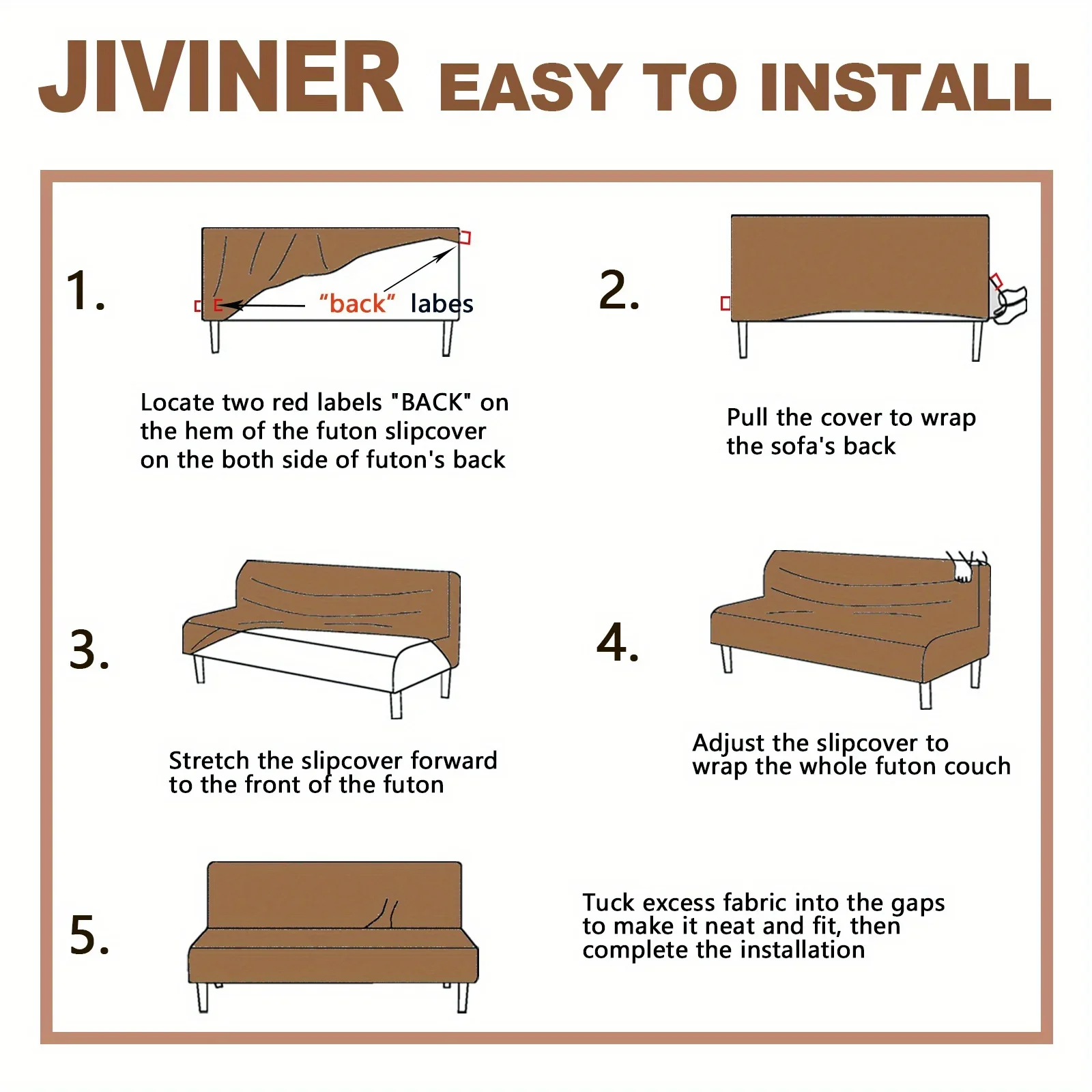 JIVINER EASY TO INSTALL

1.

“back” labes

Locate two red labels "BACK" on the hem of the futon slipcover on the both side of futon's back

2.

Pull the cover to wrap the sofa's back

3.

Stretch the slipcover forward to the front of the futon

4.

Adjust the slipcover to wrap the whole futon couch

5.

Tuck excess fabric into the gaps to make it neat and fit, then complete the installation