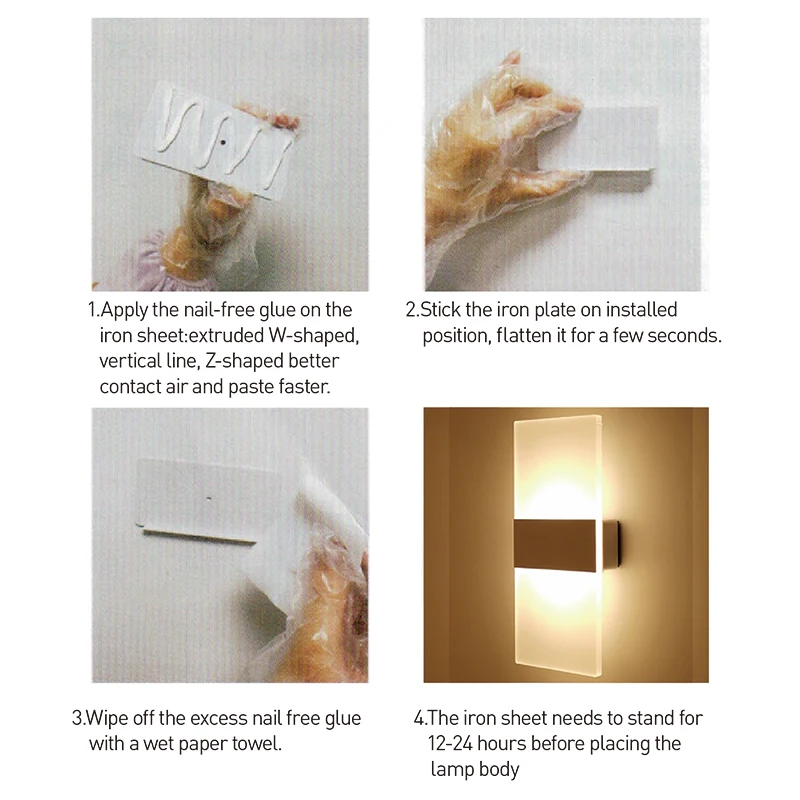 1.Apply the nail-free glue on the iron sheet:extruded W-shaped, vertical line, Z-shaped better contact air and paste faster.

2.Stick the iron plate on installed position, flatten it for a few seconds.

3.Wipe off the excess nail free glue with a wet paper towel.

4.The iron sheet needs to stand for 12-24 hours before placing the lamp body