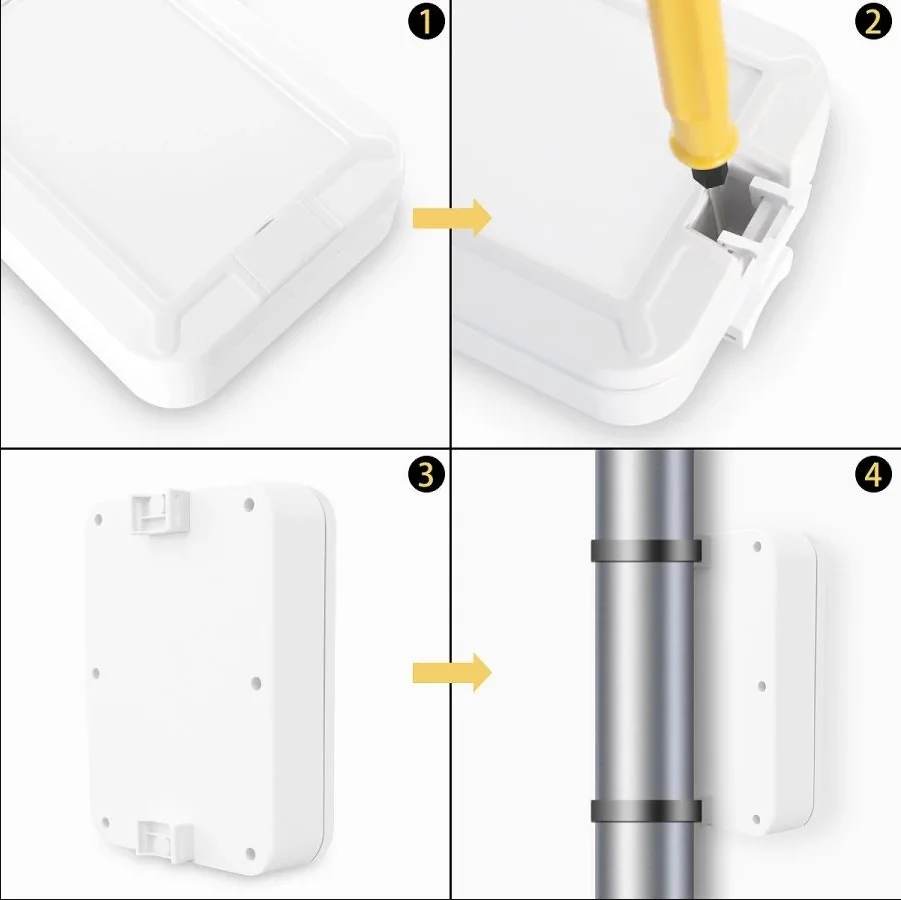 1
2
3
4