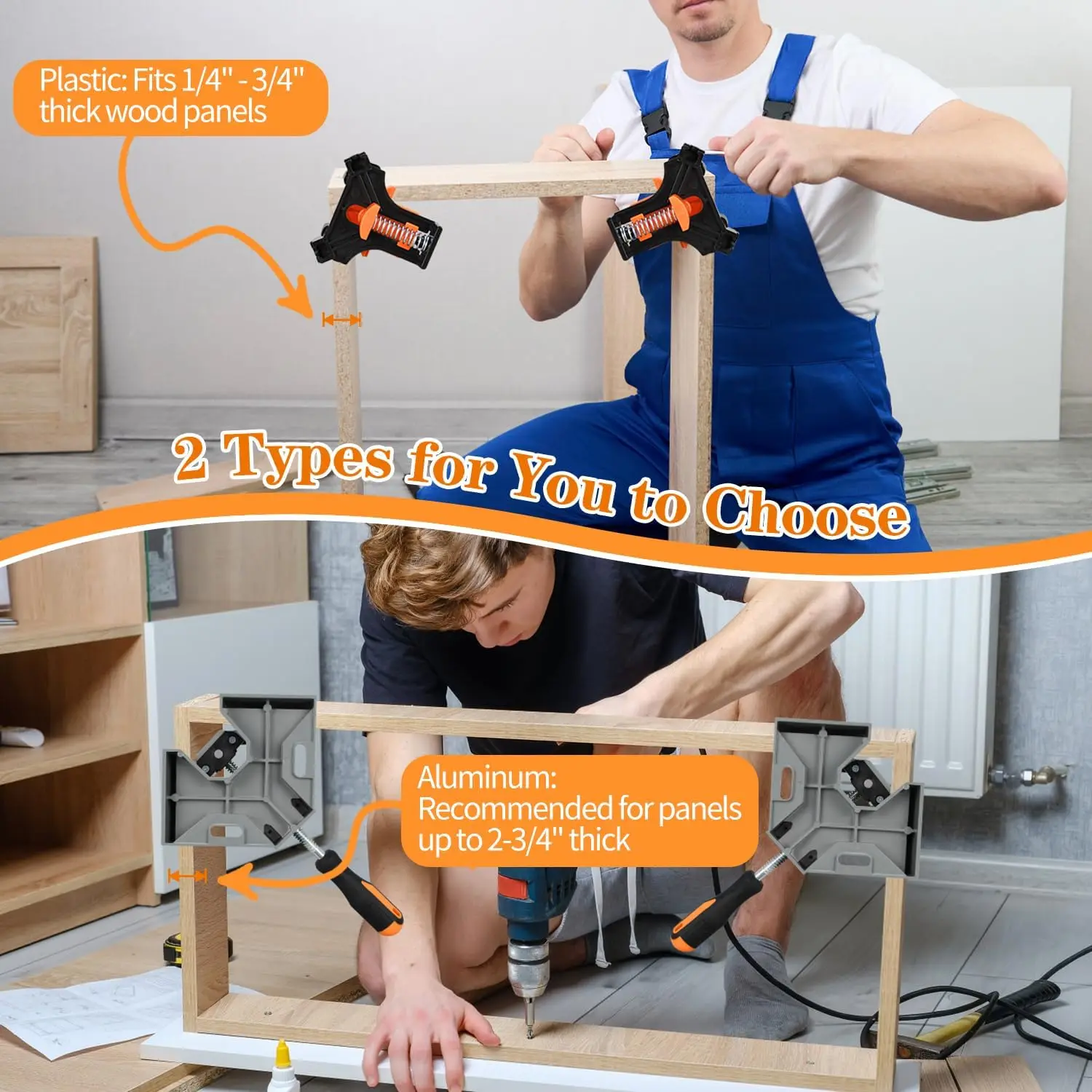 Plastic: Fits 1/4" - 3/4" thick wood panels

2 Types for You to Choose

Aluminum:
Recommended for panels up to 2-3/4" thick