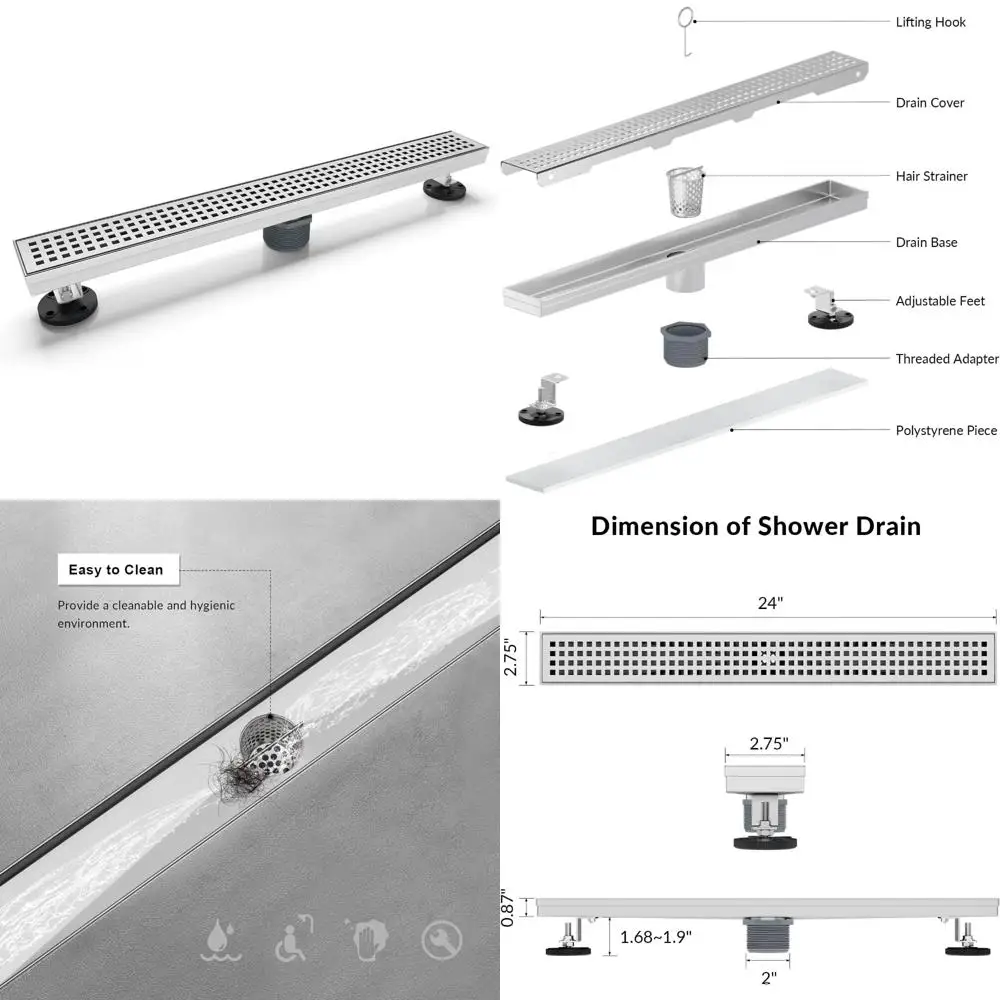 Lifting Hook

Drain Cover

Hair Strainer

Drain Base

Adjustable Feet

Threaded Adapter

Polystyrene Piece

Easy to Clean

Provide a cleanable and hygienic environment.

Dimension of Shower Drain

24"

2.75"

2.75"

0.87"

1.68~1.9"

2"