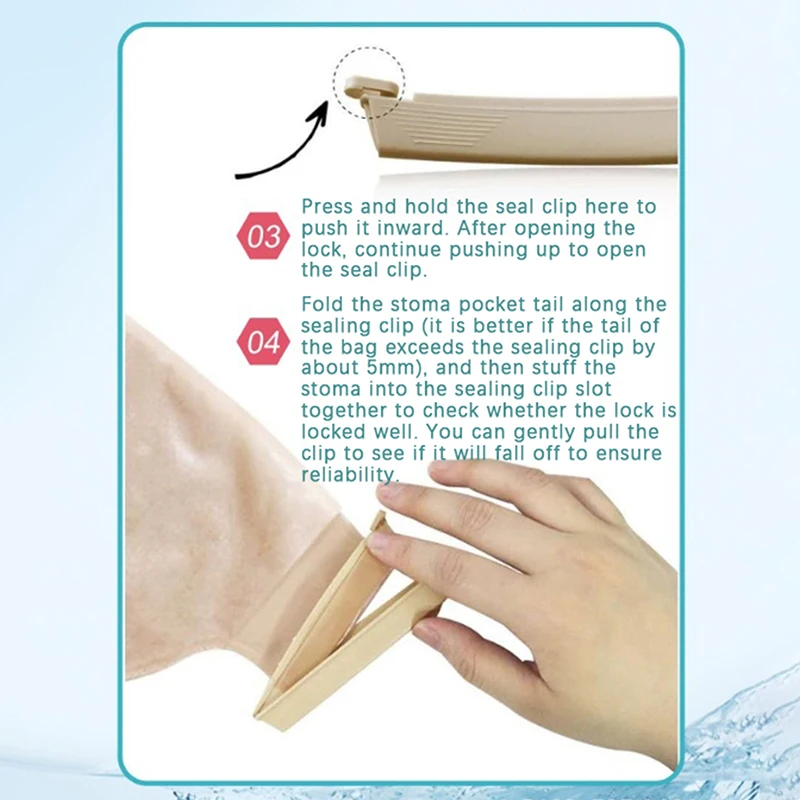 03

Press and hold the seal clip here to push it inward. After opening the lock, continue pushing up to open the seal clip.

04

Fold the stoma pocket tail along the sealing clip (it is better if the tail of the bag exceeds the sealing clip by about 5mm), and then stuff the stoma into the sealing clip slot together to check whether the lock is locked well. You can gently pull the clip to see if it will fall off to ensure reliability.