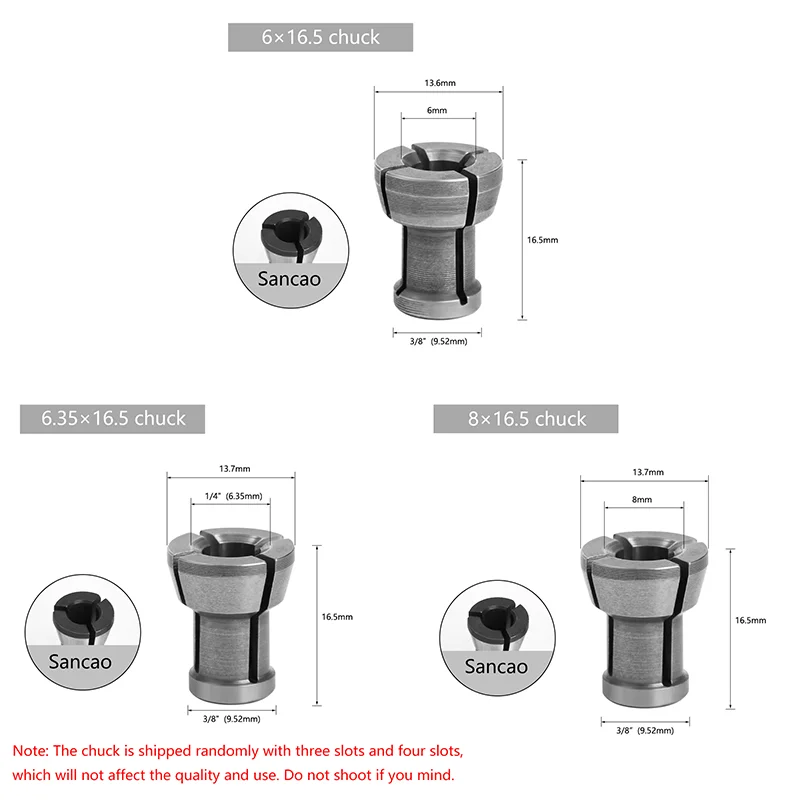 6×16.5 chuck

13.6mm

6mm

16.5mm

Sancao

3/8" (9.52mm)

6.35×16.5 chuck

13.7mm

1/4" (6.35mm)

16.5mm

Sancao

3/8" (9.52mm)

8×16.5 chuck

13.7mm

8mm

16.5mm

Sancao

3/8" (9.52mm)

Note: The chuck is shipped randomly with three slots and four slots, which will not affect the quality and use. Do not shoot if you mind.