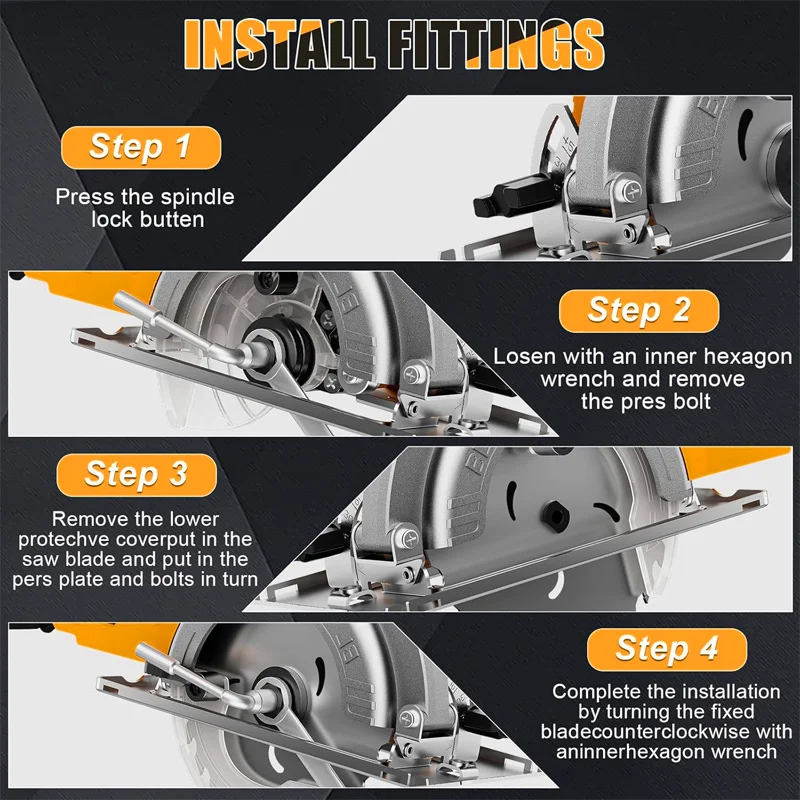 INSTALL FITTINGS

Step 1

Press the spindle lock butten

Step 2

Losen with an inner hexagon wrench and remove the pres bolt

Step 3

Remove the lower protechve coverput in the saw blade and put in the pers plate and bolts in turn

Step 4

Complete the installation by turning the fixed bladecounterclockwise with aninnerhexagon wrench