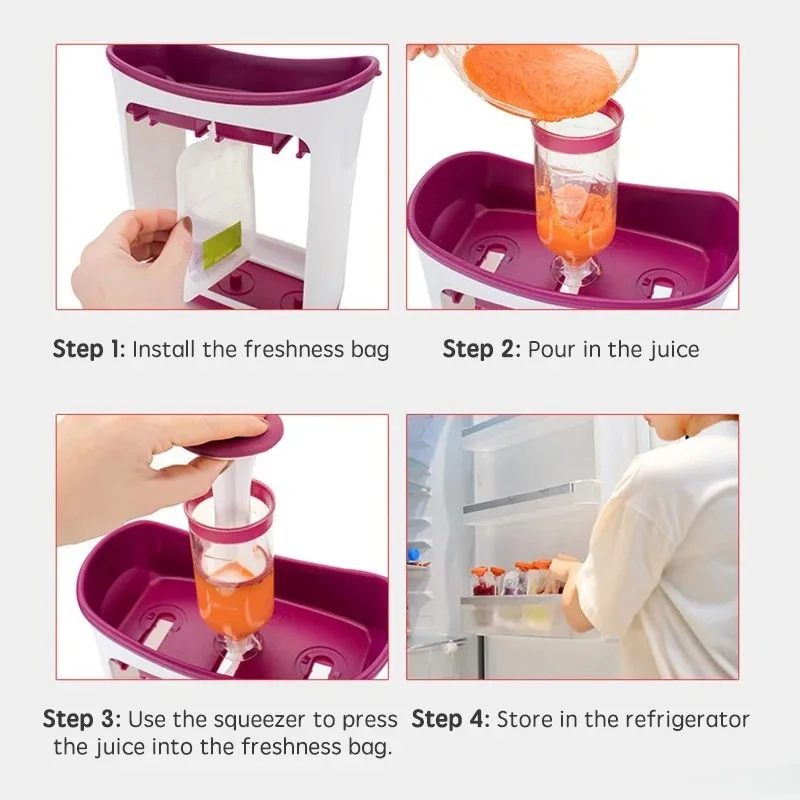 Step 1: Install the freshness bag

Step 2: Pour in the juice

Step 3: Use the squeezer to press the juice into the freshness bag.

Step 4: Store in the refrigerator