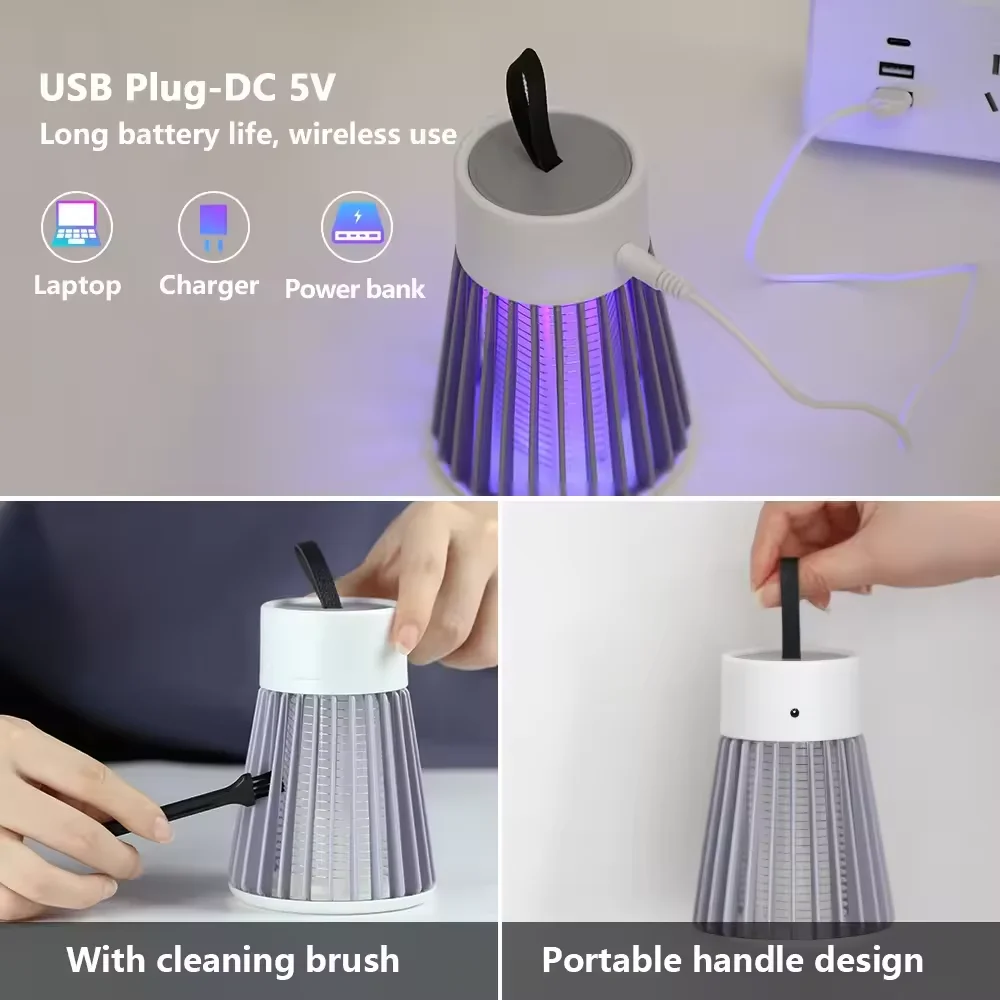 USB Plug-DC 5V
Long battery life, wireless use

Laptop
Charger
Power bank

With cleaning brush
Portable handle design