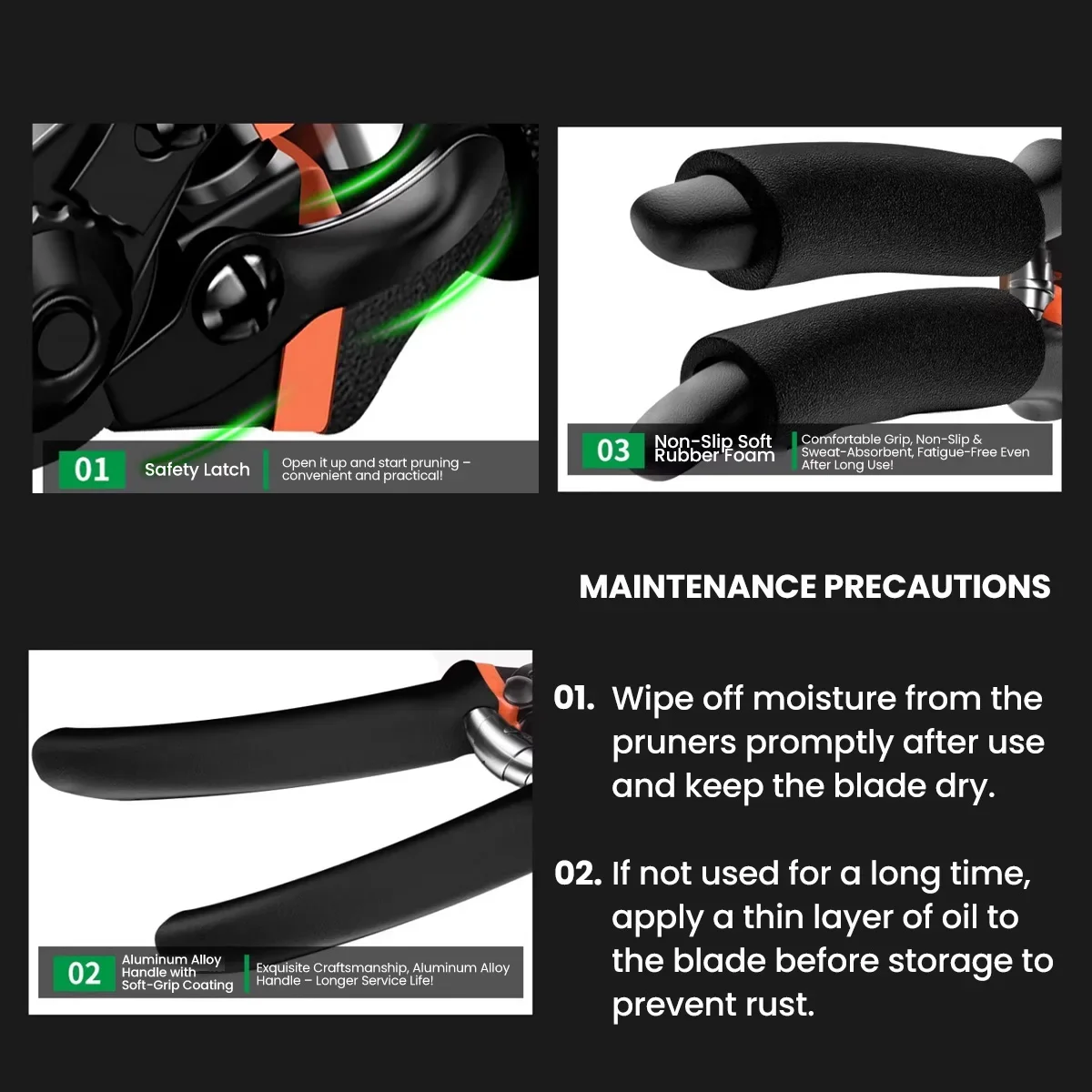 01 Safety Latch

Open it up and start pruning – convenient and practical!

03 Non-Slip Soft Rubber Foam

Comfortable Grip, Non-Slip & Sweat-Absorbent, Fatigue-Free Even After Long Use!

MAINTENANCE PRECAUTIONS

02 Aluminum Alloy Handle with Soft-Grip Coating

Exquisite Craftsmanship, Aluminum Alloy Handle – Longer Service Life!

01. Wipe off moisture from the pruners promptly after use and keep the blade dry.

02. If not used for a long time, apply a thin layer of oil to the blade before storage to prevent rust.