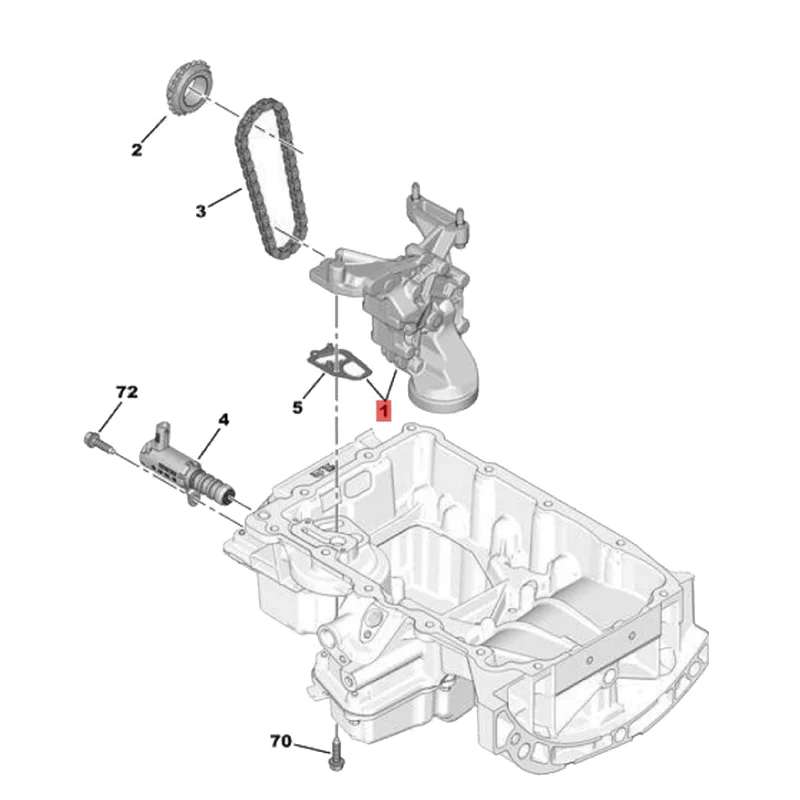 2
3
72
4
5
1
70