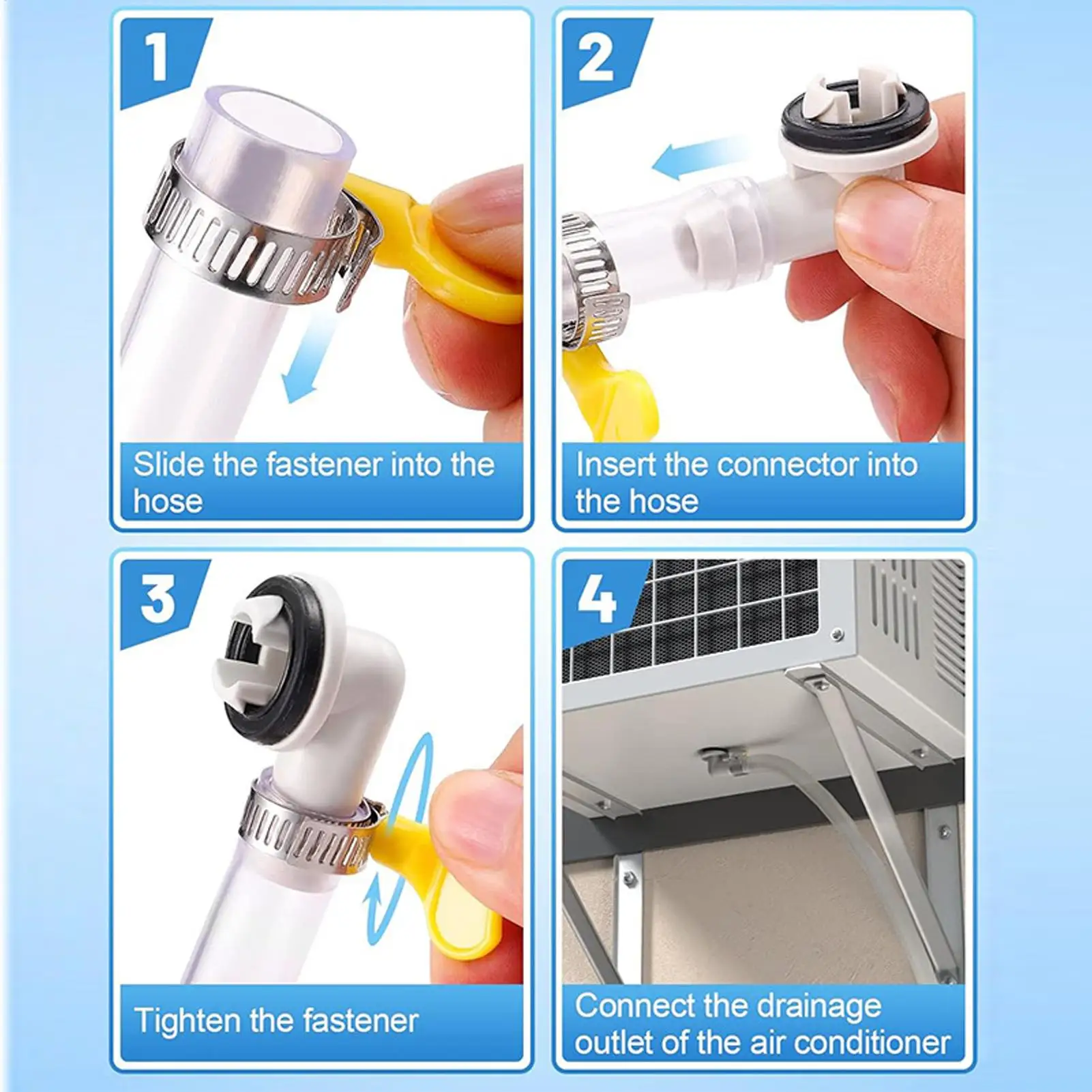 1

Slide the fastener into the hose

2

Insert the connector into the hose

3

Tighten the fastener

4

Connect the drainage outlet of the air conditioner