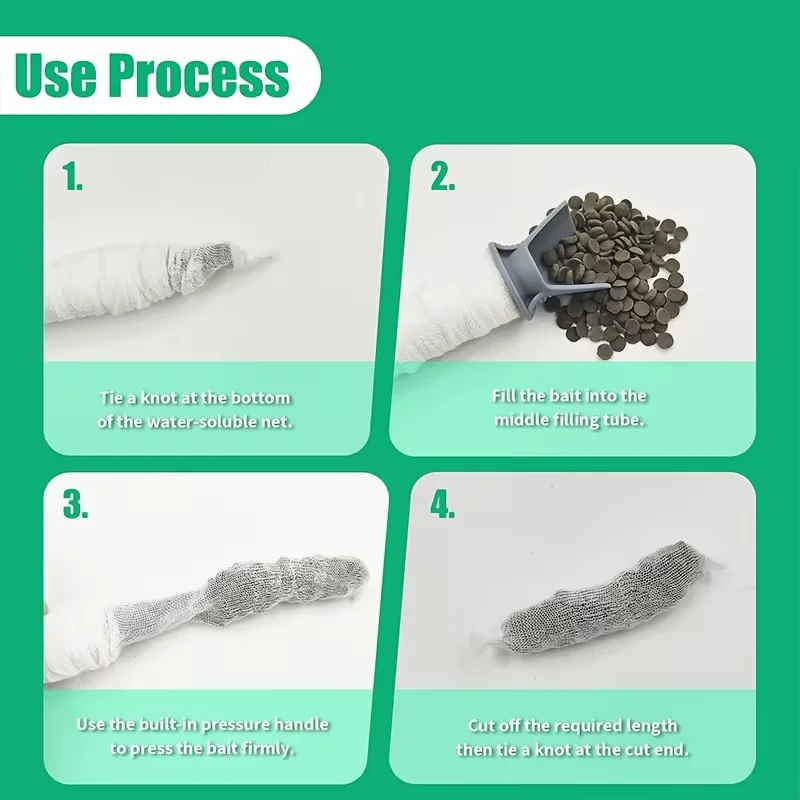 Use Process

1.

Tie a knot at the bottom of the water-soluble net.

2.

Fill the bait into the middle filling tube.

3.

Use the built-in pressure handle to press the bait firmly.

4.

Cut off the required length then tie a knot at the cut end.