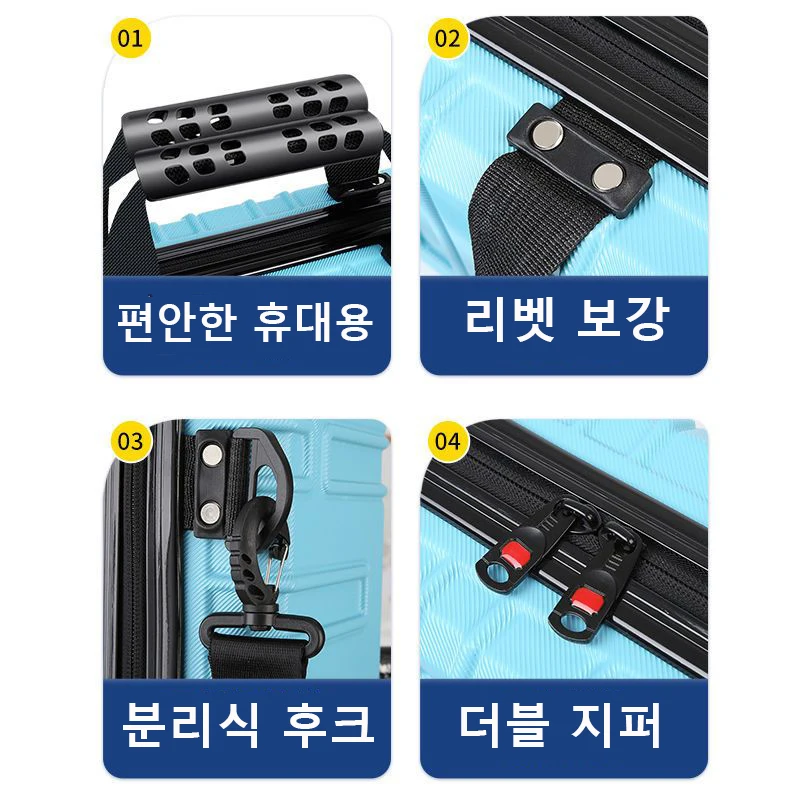 01

편안한 휴대용

02

리벳 보강

03

분리식 후크

04

더블 지퍼