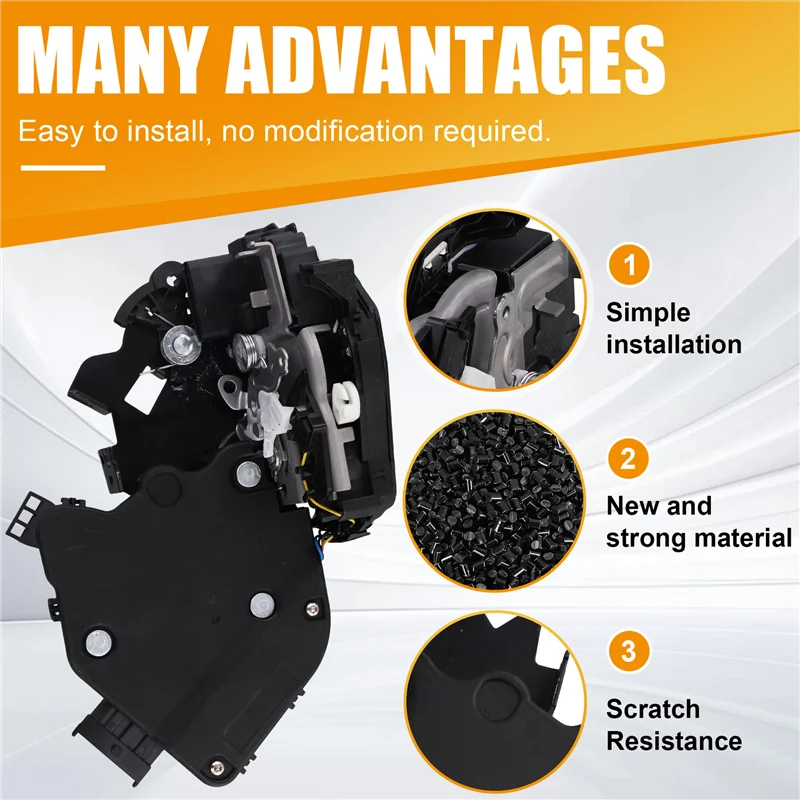 MANY ADVANTAGES

Easy to install, no modification required.

1
Simple installation

2
New and strong material

3
Scratch Resistance