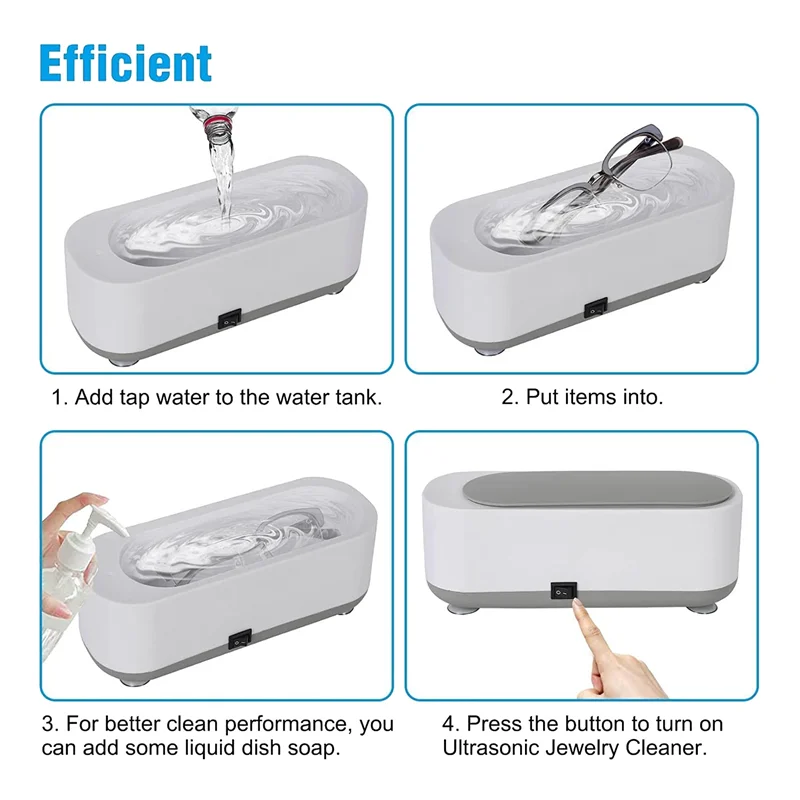 Efficient

1. Add tap water to the water tank.

2. Put items into.

3. For better clean performance, you can add some liquid dish soap.

4. Press the button to turn on Ultrasonic Jewelry Cleaner.