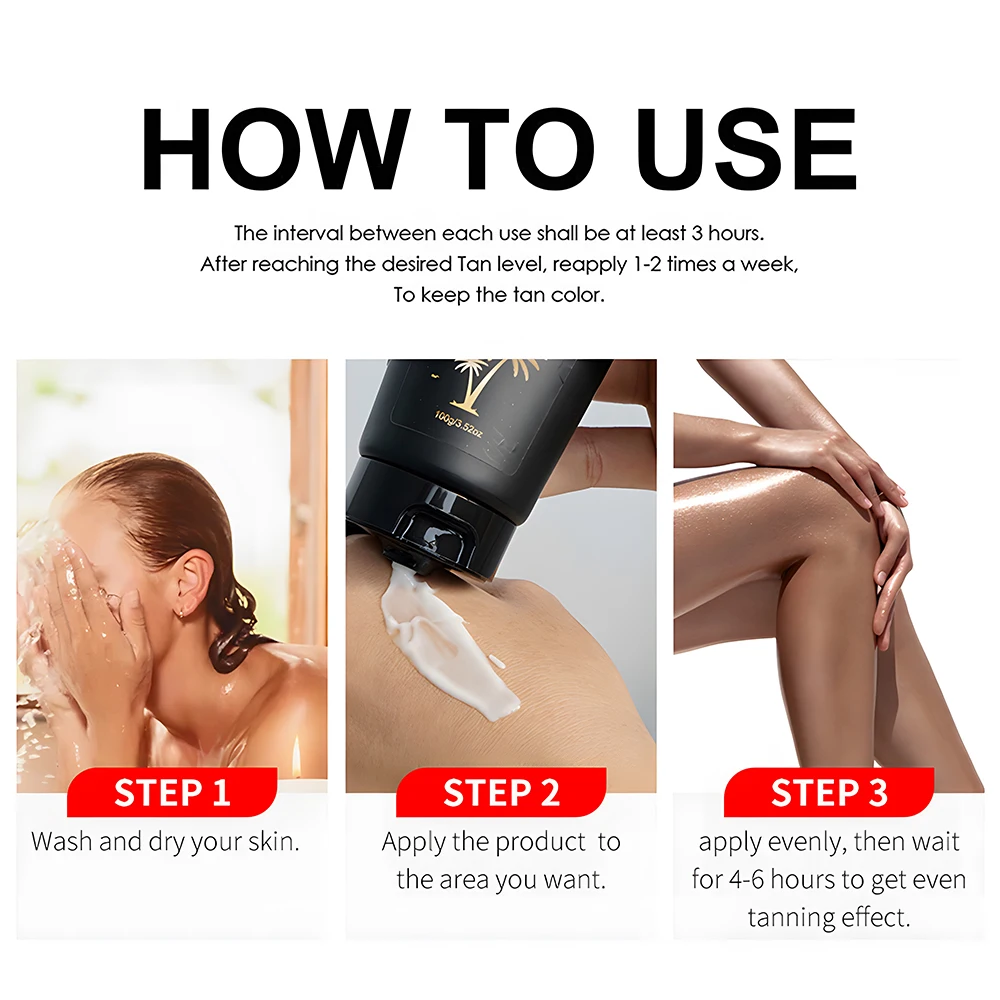 HOW TO USE

The interval between each use shall be at least 3 hours.
After reaching the desired Tan level, reapply 1-2 times a week,
To keep the tan color.

100g/3.52oz

STEP 1
Wash and dry your skin.

STEP 2
Apply the product to the area you want.

STEP 3
apply evenly, then wait for 4-6 hours to get even tanning effect.