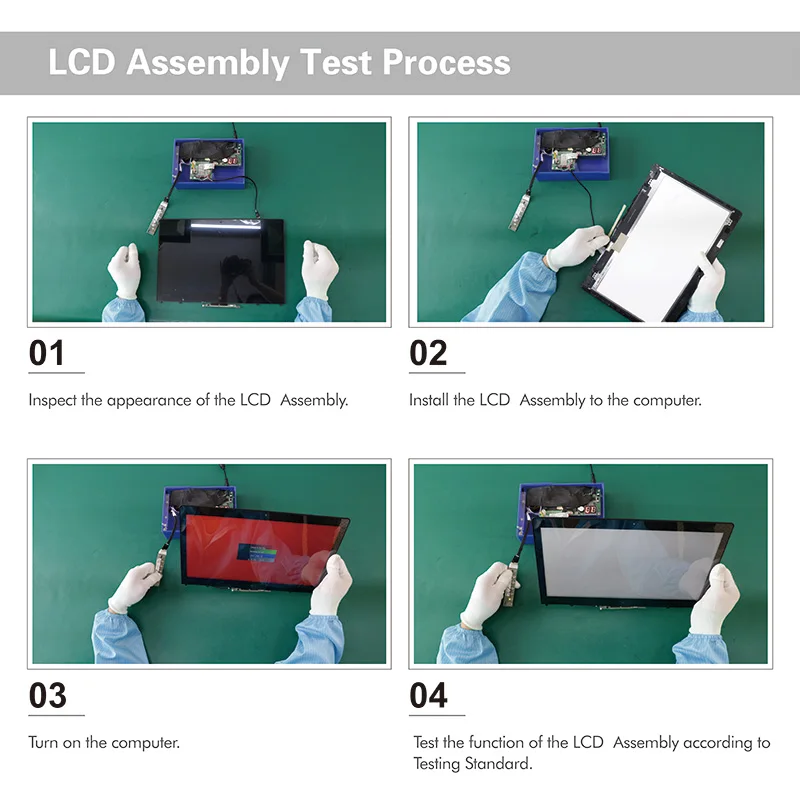 LCD Assembly Test Process

01

Inspect the appearance of the LCD Assembly.

02

Install the LCD Assembly to the computer.

03

Turn on the computer.

04

Test the function of the LCD Assembly according to Testing Standard.