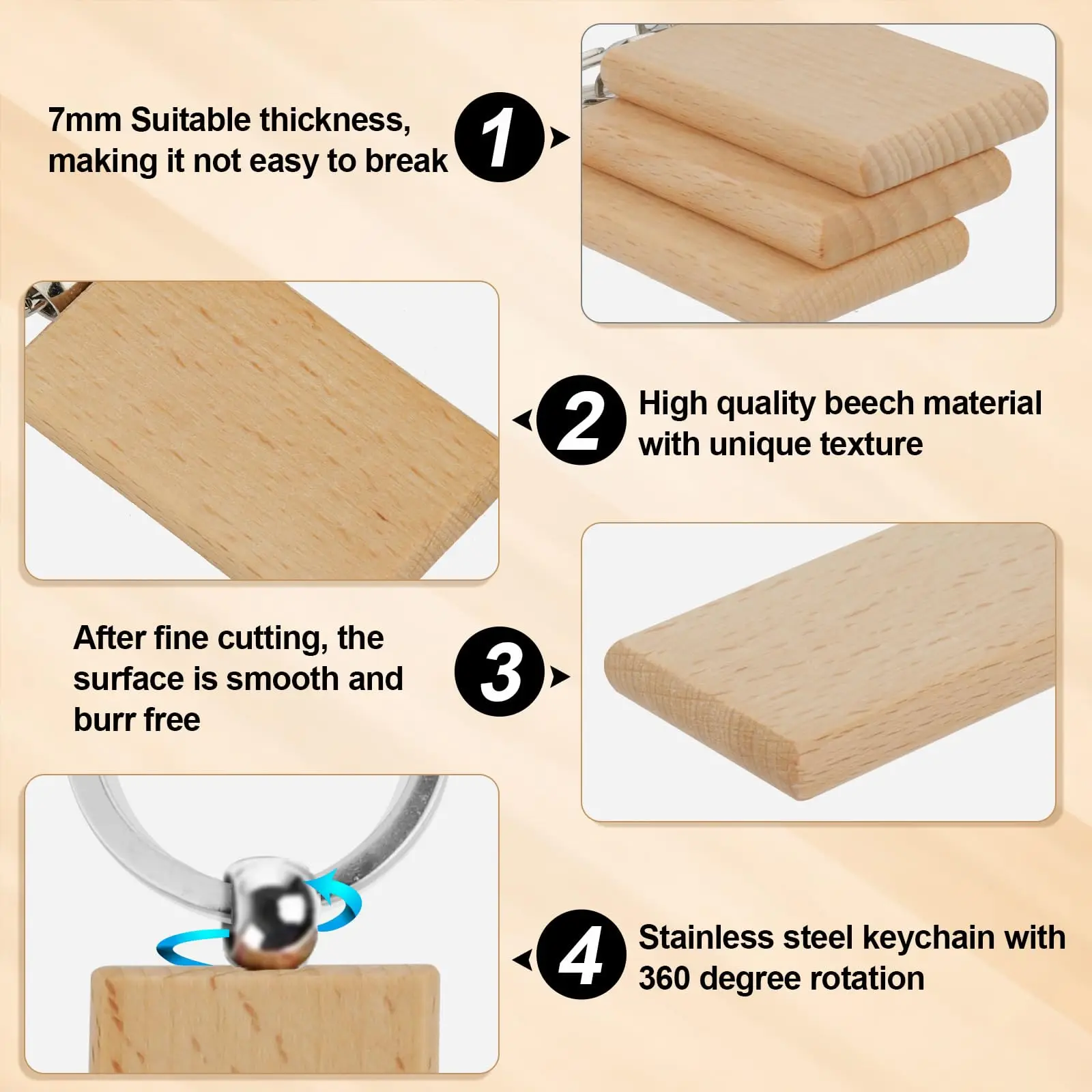 7mm Suitable thickness, making it not easy to break

1

2

High quality beech material with unique texture

After fine cutting, the surface is smooth and burr free

3

4

Stainless steel keychain with 360 degree rotation