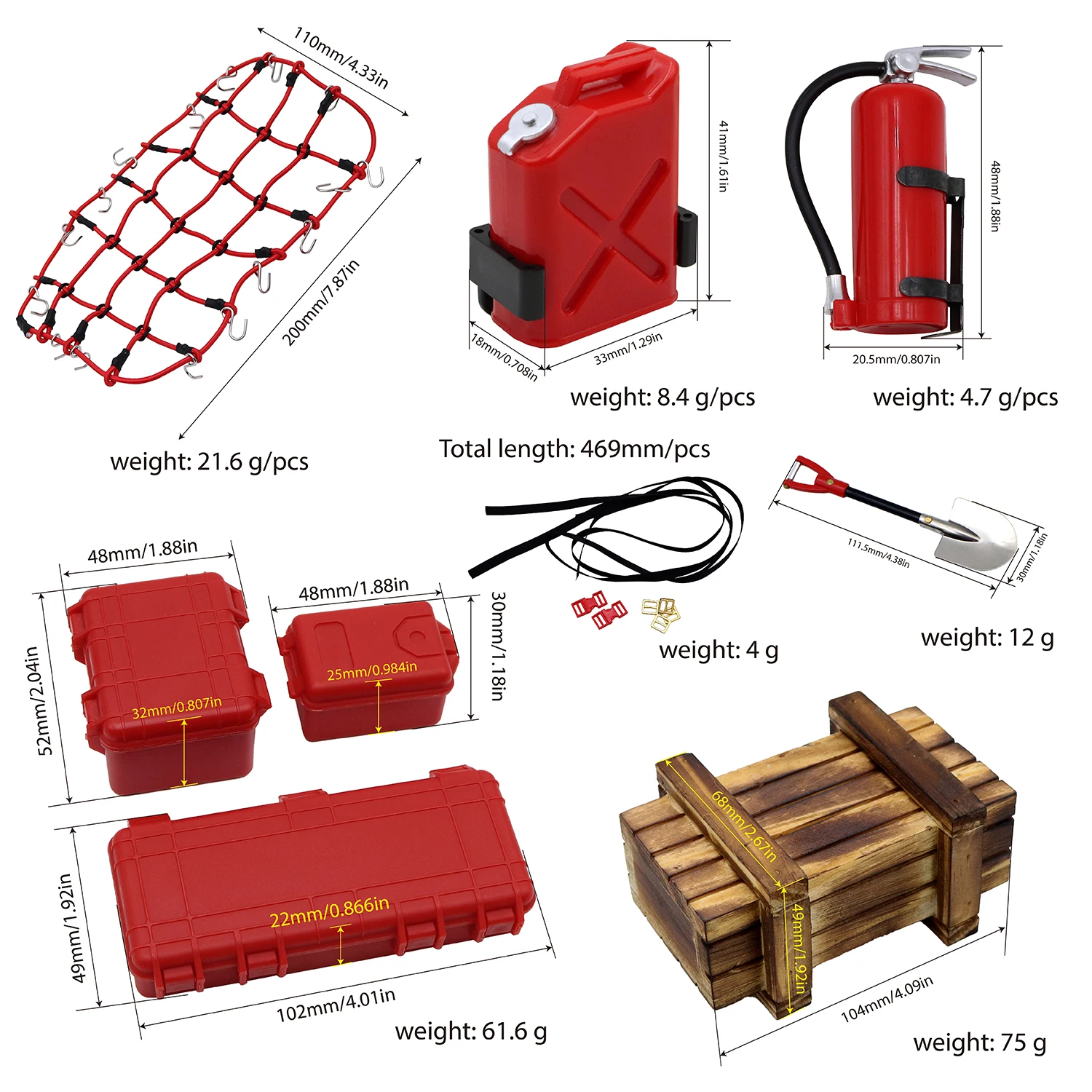 110mm/4.33in

200mm/7.87in

weight: 21.6 g/pcs

41mm/1.61in

18mm/0.708in

33mm/1.29in

weight: 8.4 g/pcs

48mm/1.88in

20.5mm/0.807in

weight: 4.7 g/pcs

Total length: 469mm/pcs

weight: 4 g

111.5mm/4.38in

30mm/1.18in

weight: 12 g

48mm/1.88in

52mm/2.04in

32mm/0.807in

48mm/1.88in

30mm/1.18in

25mm/0.984in

49mm/1.92in

22mm/0.866in

102mm/4.01in

weight: 61.6 g

68mm/2.67in

49mm/1.92in

104mm/4.09in

weight: 75 g