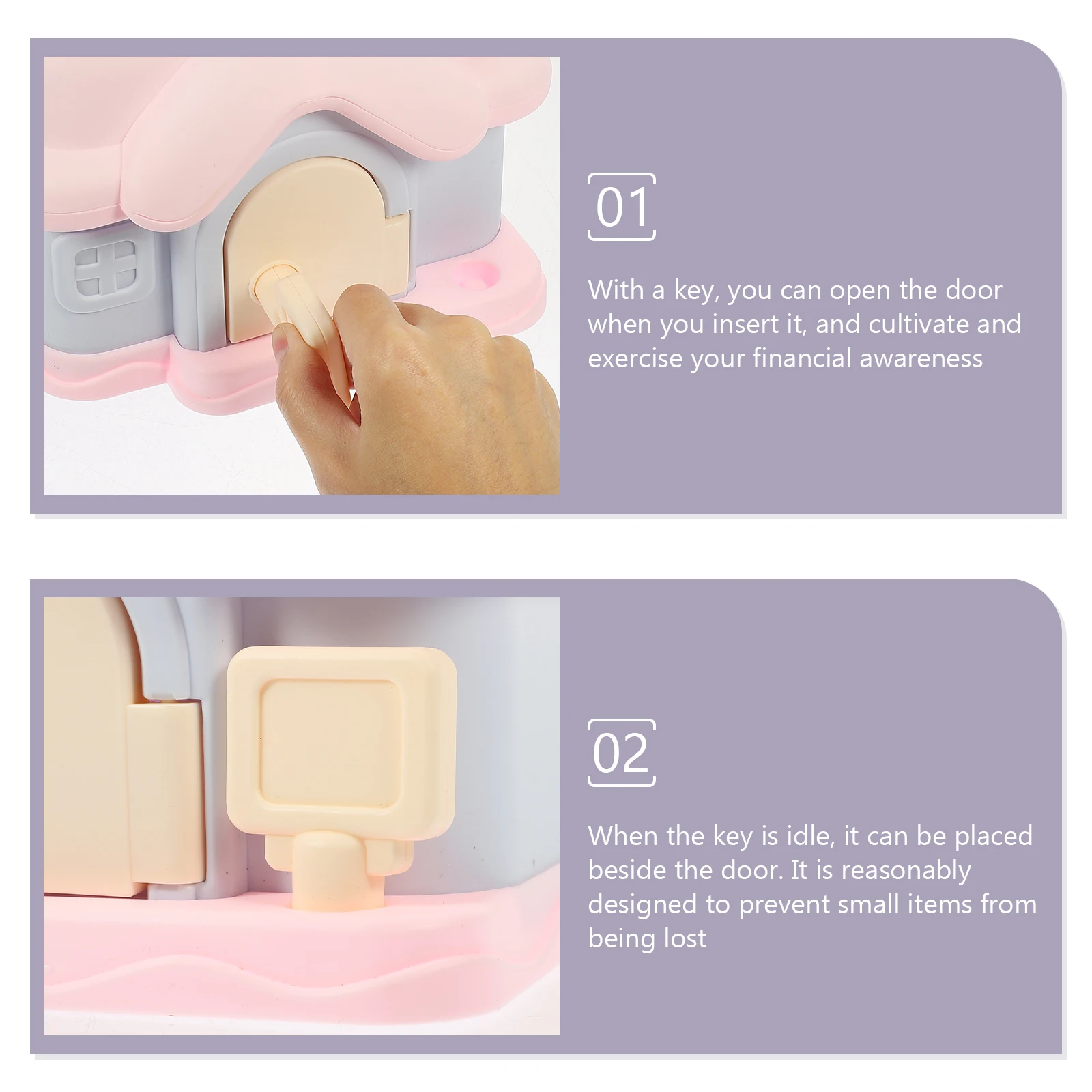 01

With a key, you can open the door when you insert it, and cultivate and exercise your financial awareness

02

When the key is idle, it can be placed beside the door. It is reasonably designed to prevent small items from being lost