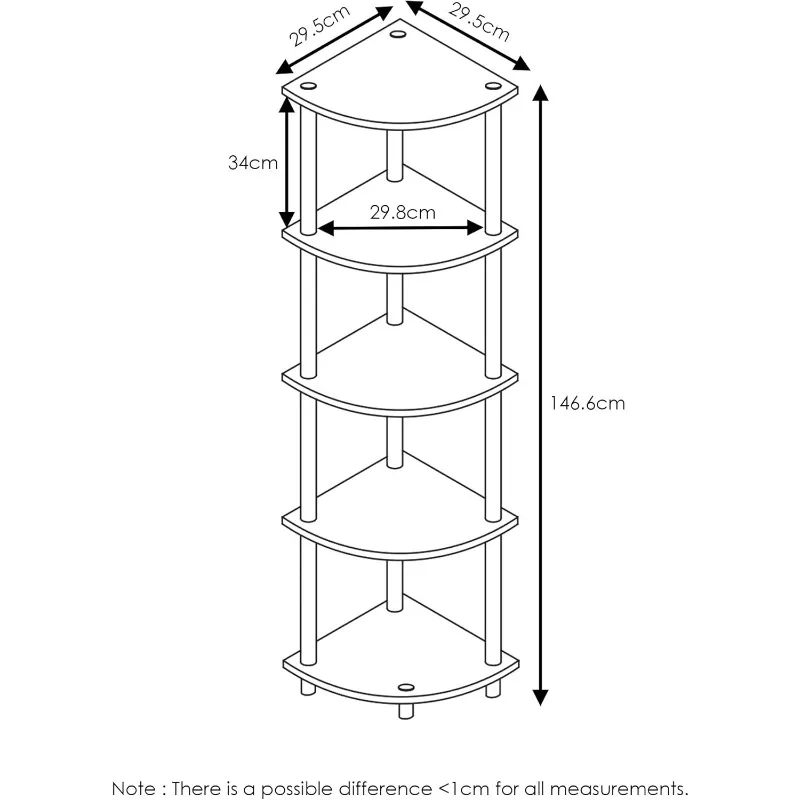 29.5cm

29.5cm

34cm

29.8cm

146.6cm

Note : There is a possible difference <1cm for all measurements.