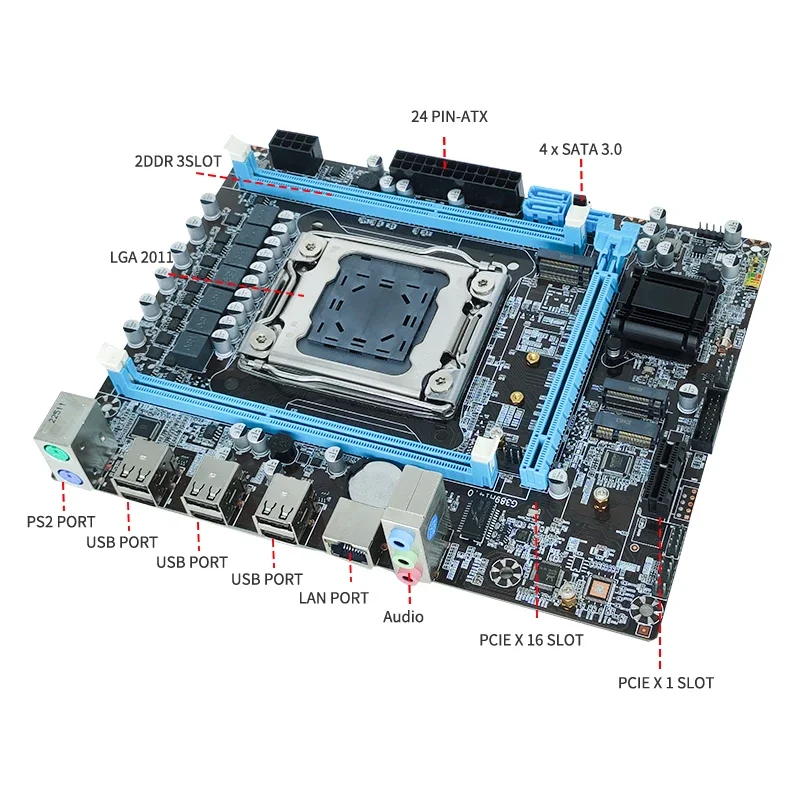 24 PIN-ATX

2DDR 3SLOT

4 x SATA 3.0

LGA 2011

PS2 PORT

USB PORT

USB PORT

USB PORT

LAN PORT

Audio

PCIE X 16 SLOT

PCIE X 1 SLOT