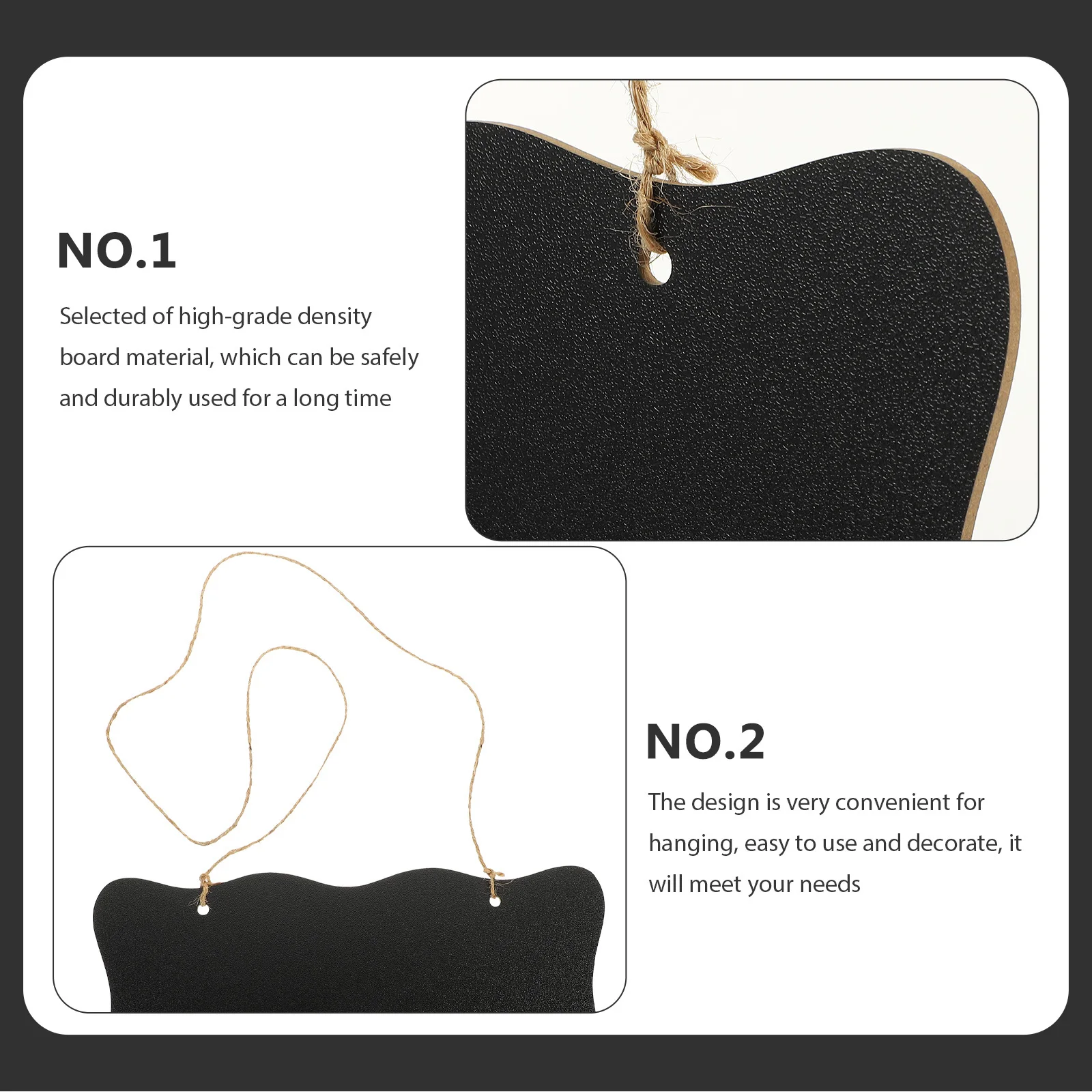 NO.1

Selected of high-grade density board material, which can be safely and durably used for a long time

NO.2

The design is very convenient for hanging, easy to use and decorate, it will meet your needs