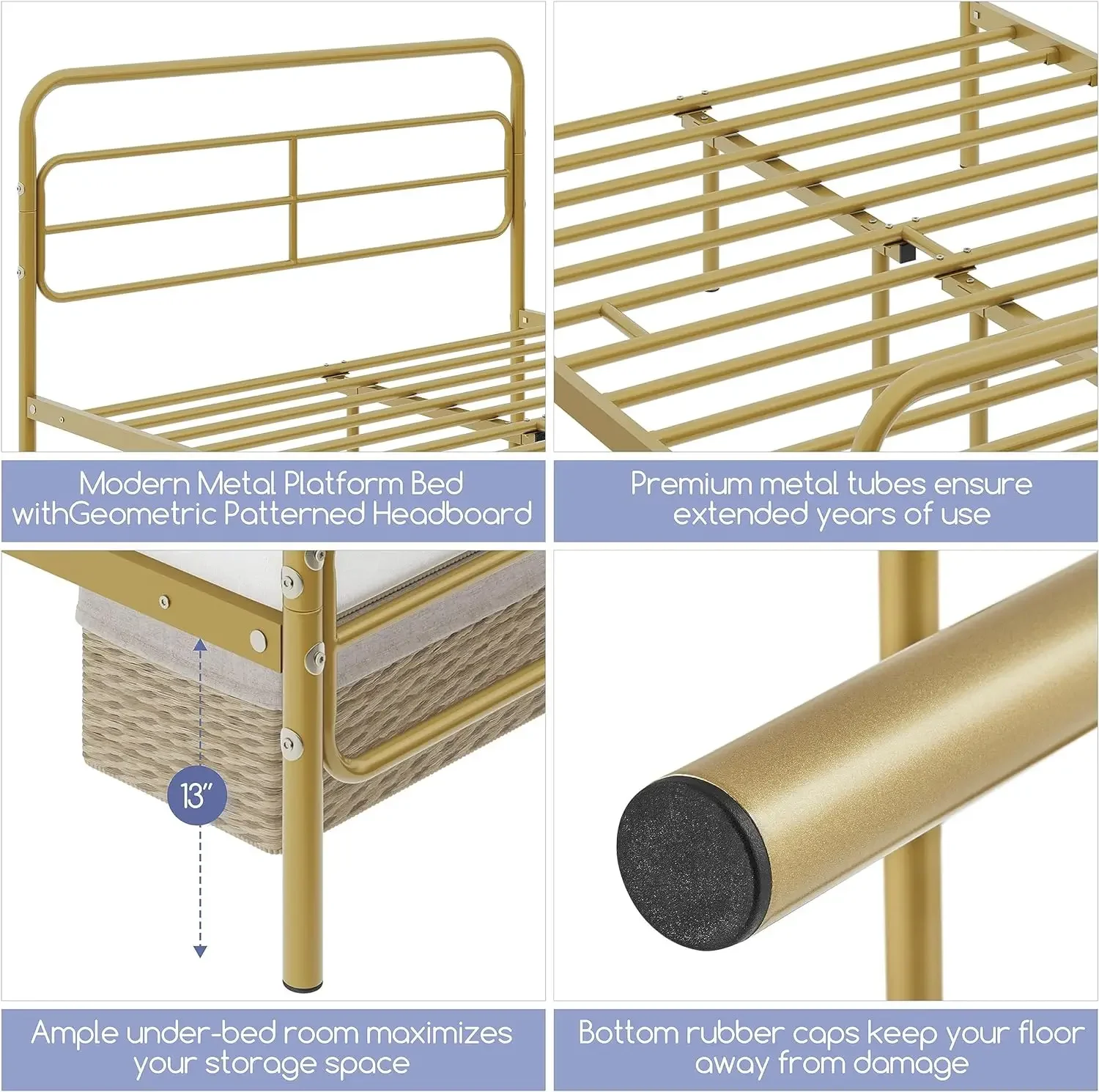 Modern Metal Platform Bed withGeometric Patterned Headboard

Premium metal tubes ensure extended years of use

13"

Ample under-bed room maximizes your storage space

Bottom rubber caps keep your floor away from damage