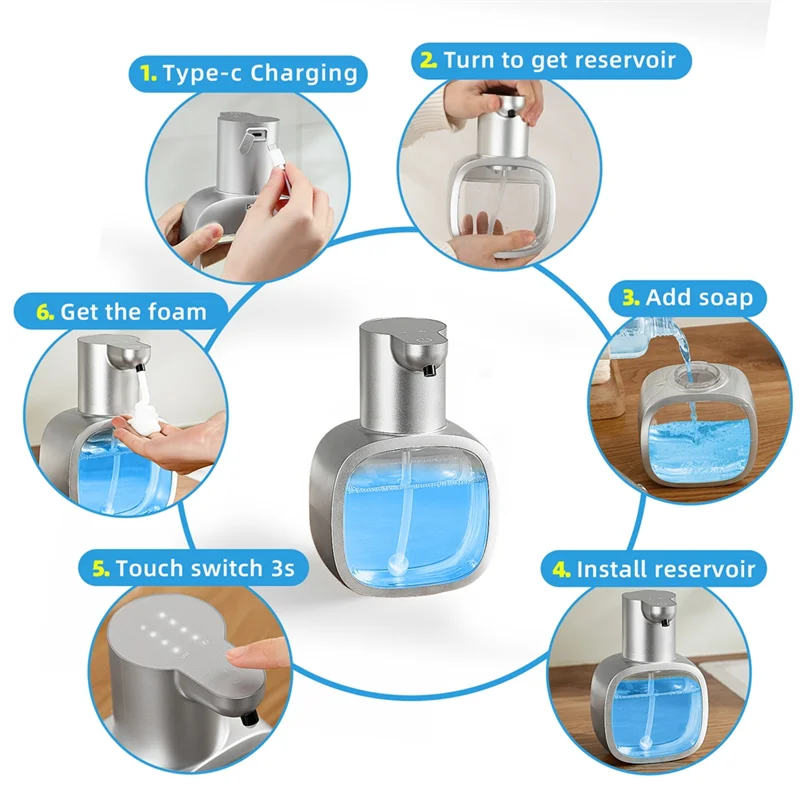 1. Type-c Charging

2. Turn to get reservoir

3. Add soap

4. Install reservoir

5. Touch switch 3s

6. Get the foam