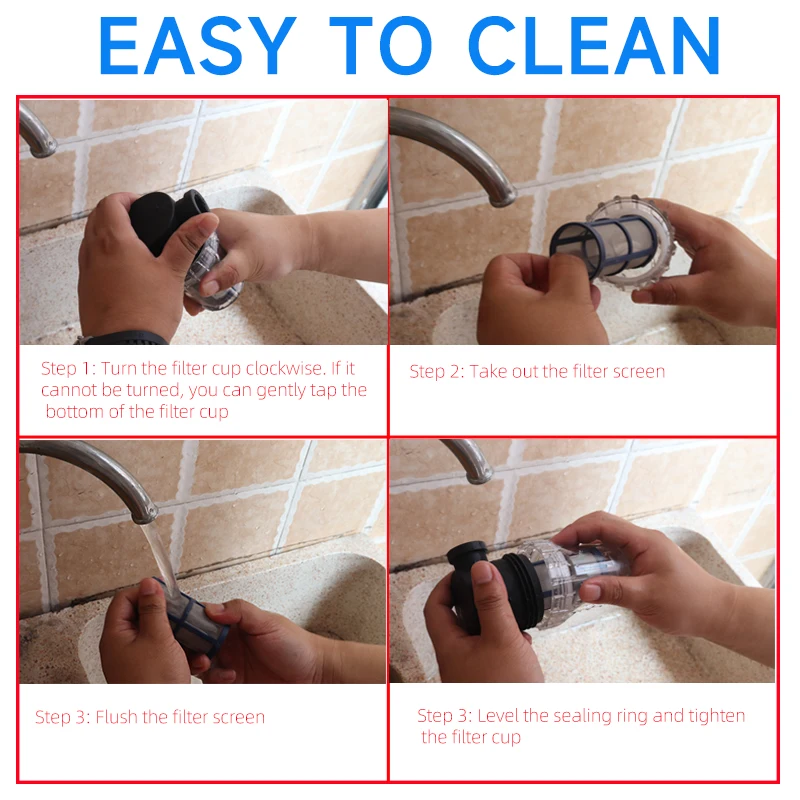 EASY TO CLEAN

Step 1: Turn the filter cup clockwise. If it cannot be turned, you can gently tap the bottom of the filter cup

Step 2: Take out the filter screen

Step 3: Flush the filter screen

Step 3: Level the sealing ring and tighten the filter cup