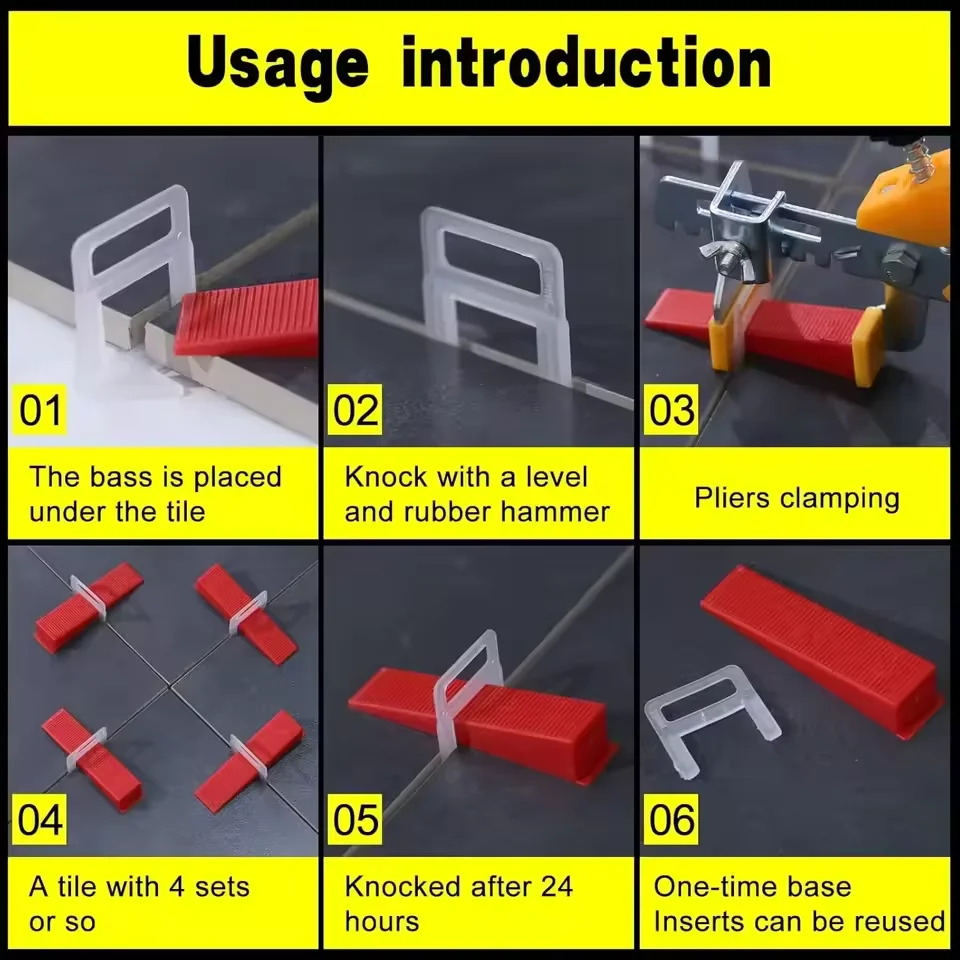 Usage introduction

01

The bass is placed under the tile

02

Knock with a level and rubber hammer

03

Pliers clamping

04

A tile with 4 sets or so

05

Knocked after 24 hours

06

One-time base Inserts can be reused