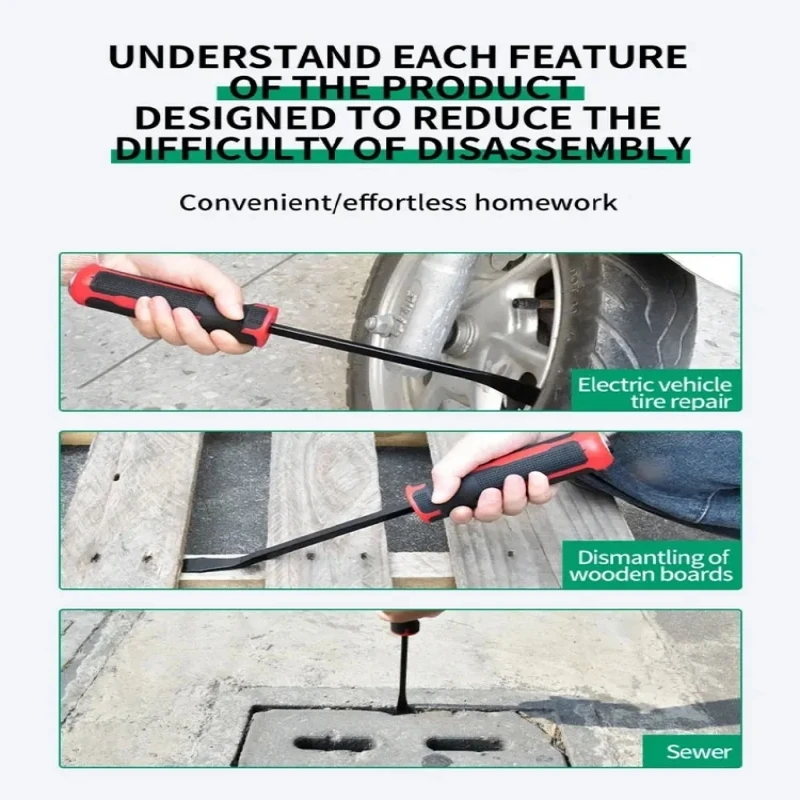 UNDERSTAND EACH FEATURE OF THE PRODUCT DESIGNED TO REDUCE THE DIFFICULTY OF DISASSEMBLY

Convenient/effortless homework

Electric vehicle tire repair

Dismantling of wooden boards

Sewer