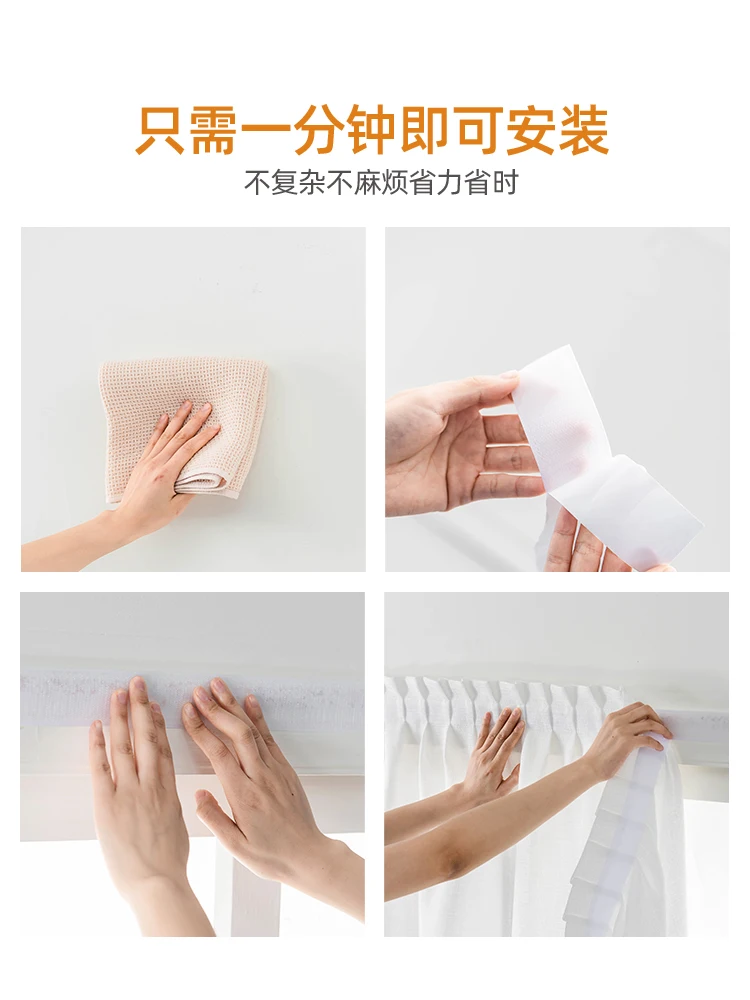 只需一分钟即可安装
不复杂不麻烦省力省时