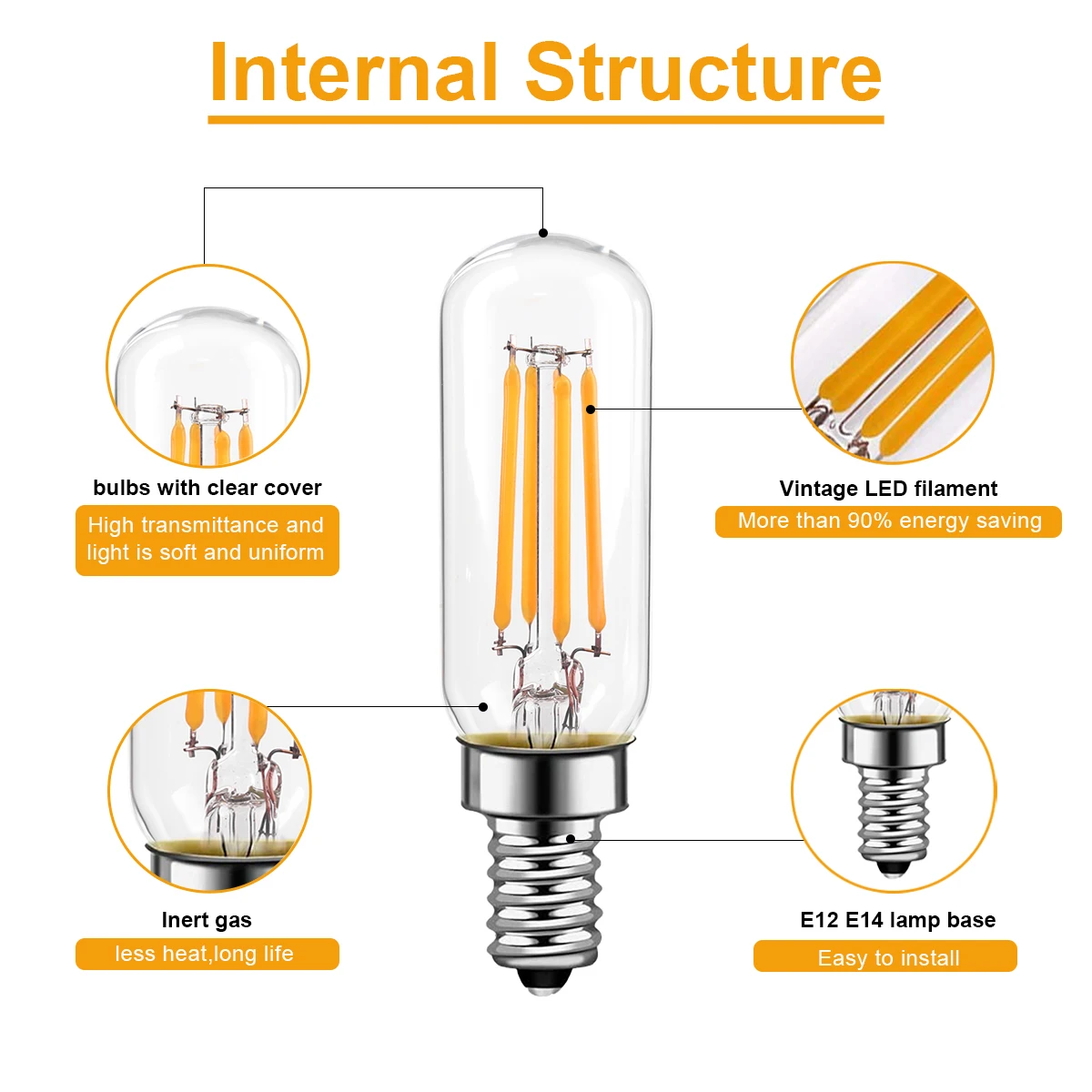 Internal Structure

bulbs with clear cover

High transmittance and light is soft and uniform

Vintage LED filament

More than 90% energy saving

Inert gas

less heat,long life

E12 E14 lamp base

Easy to install