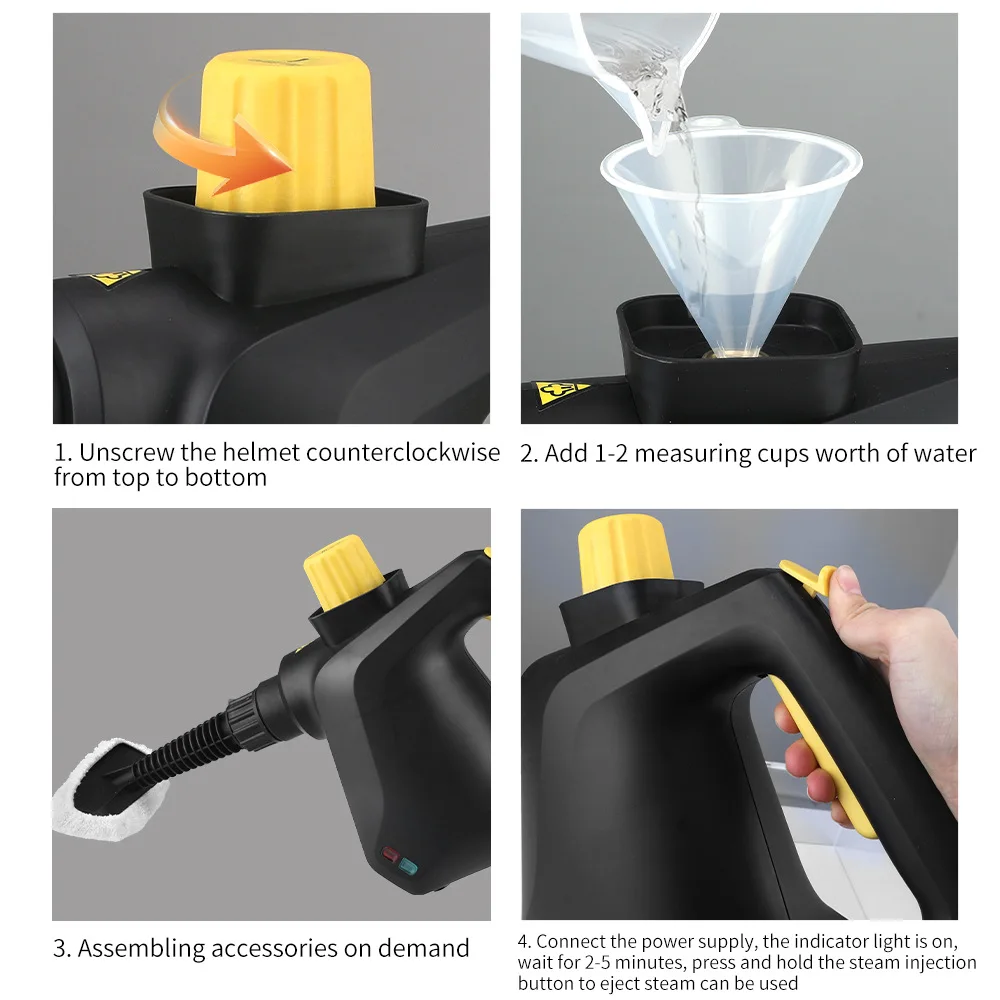 1. Unscrew the helmet counterclockwise from top to bottom

2. Add 1-2 measuring cups worth of water

3. Assembling accessories on demand

4. Connect the power supply, the indicator light is on, wait for 2-5 minutes, press and hold the steam injection button to eject steam can be used