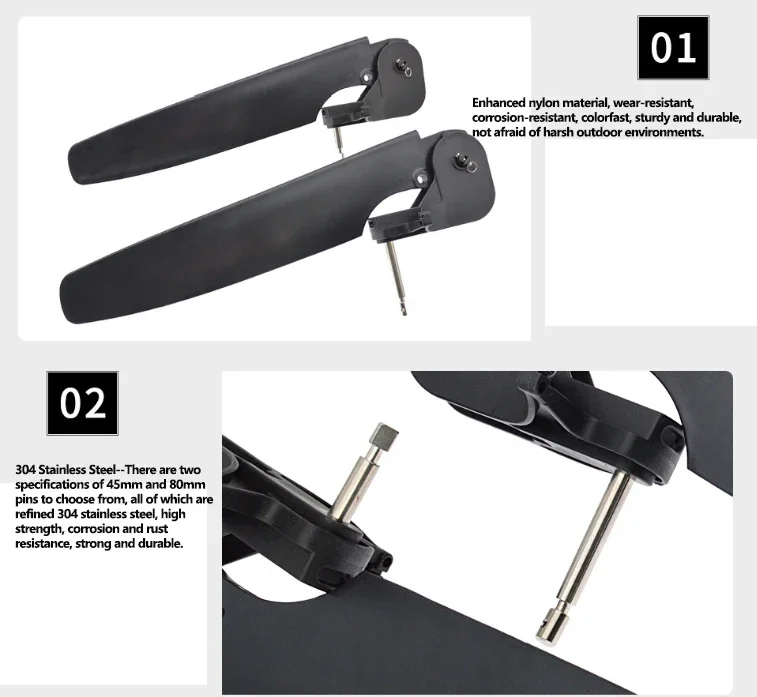 01

Enhanced nylon material, wear-resistant, corrosion-resistant, colorfast, sturdy and durable, not afraid of harsh outdoor environments.

02

304 Stainless Steel--There are two specifications of 45mm and 80mm pins to choose from, all of which are refined 304 stainless steel, high strength, corrosion and rust resistance, strong and durable.