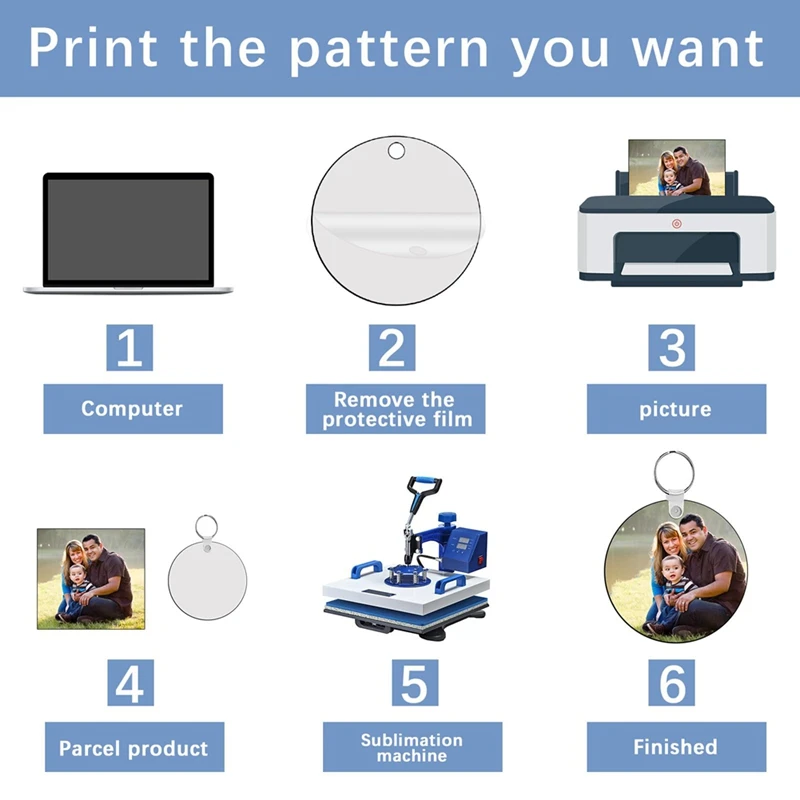 Print the pattern you want

1

Computer

2

Remove the protective film

3

picture

4

Parcel product

5

Sublimation machine

6

Finished