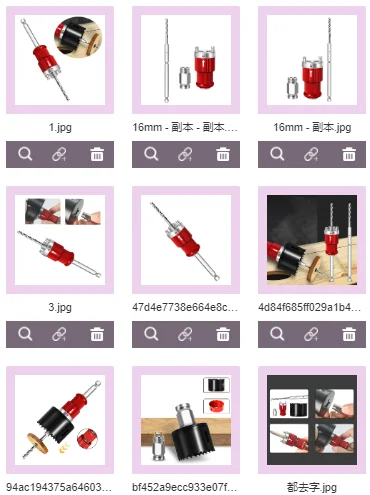 1.jpg

16mm - 副本 - 副本....

16mm - 副本.jpg

3.jpg

47d4e7738e664e8c...

4d84f685ff029a1b4...

94ac194375a64603...

bf452a9ecc933e07f...

都去字.jpg