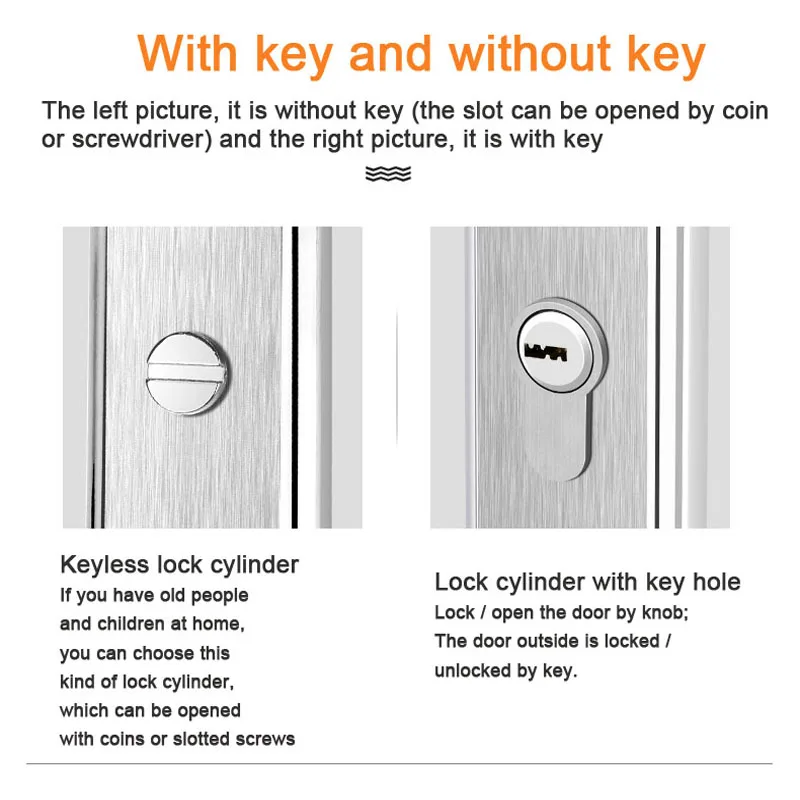 With key and without key

The left picture, it is without key (the slot can be opened by coin or screwdriver) and the right picture, it is with key

Keyless lock cylinder
If you have old people and children at home, you can choose this kind of lock cylinder, which can be opened with coins or slotted screws

Lock cylinder with key hole
Lock / open the door by knob; The door outside is locked / unlocked by key.