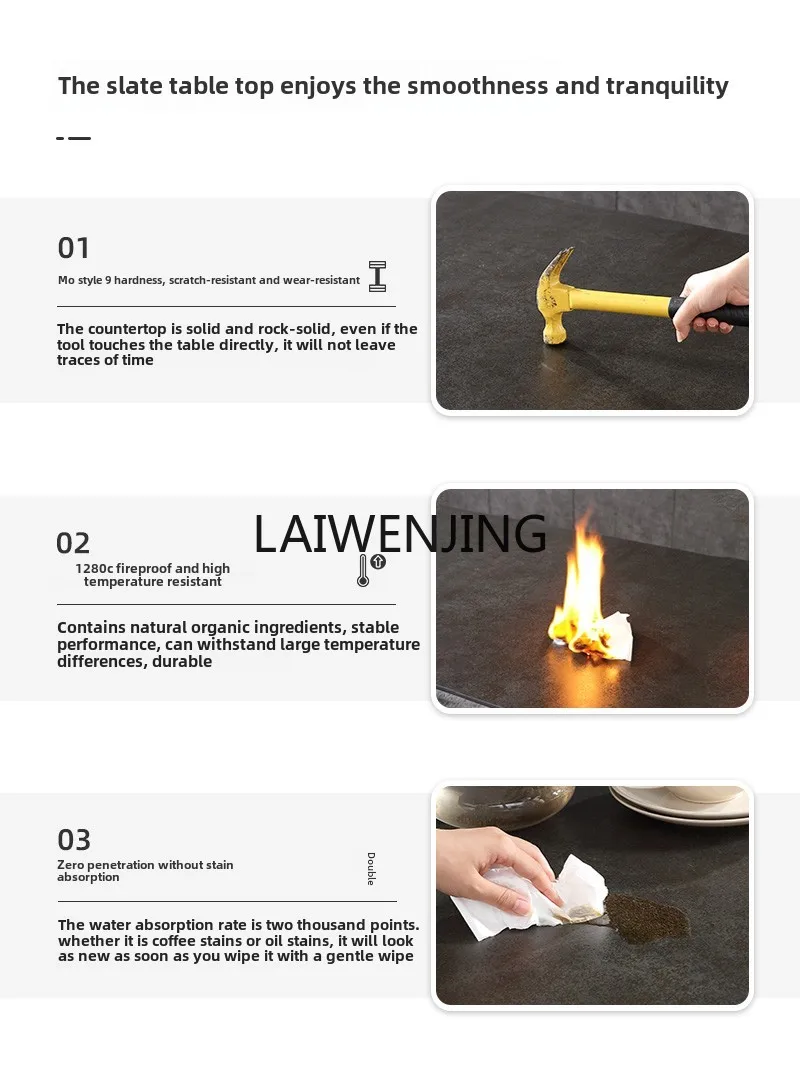 The slate table top enjoys the smoothness and tranquility

01

Mo style 9 hardness, scratch-resistant and wear-resistant

The countertop is solid and rock-solid, even if the tool touches the table directly, it will not leave traces of time

LAIWENJING

02

1280c fireproof and high temperature resistant

Contains natural organic ingredients, stable performance, can withstand large temperature differences, durable

03

Zero penetration without stain absorption

Double

The water absorption rate is two thousand points. whether it is coffee stains or oil stains, it will look as new as soon as you wipe it with a gentle wipe