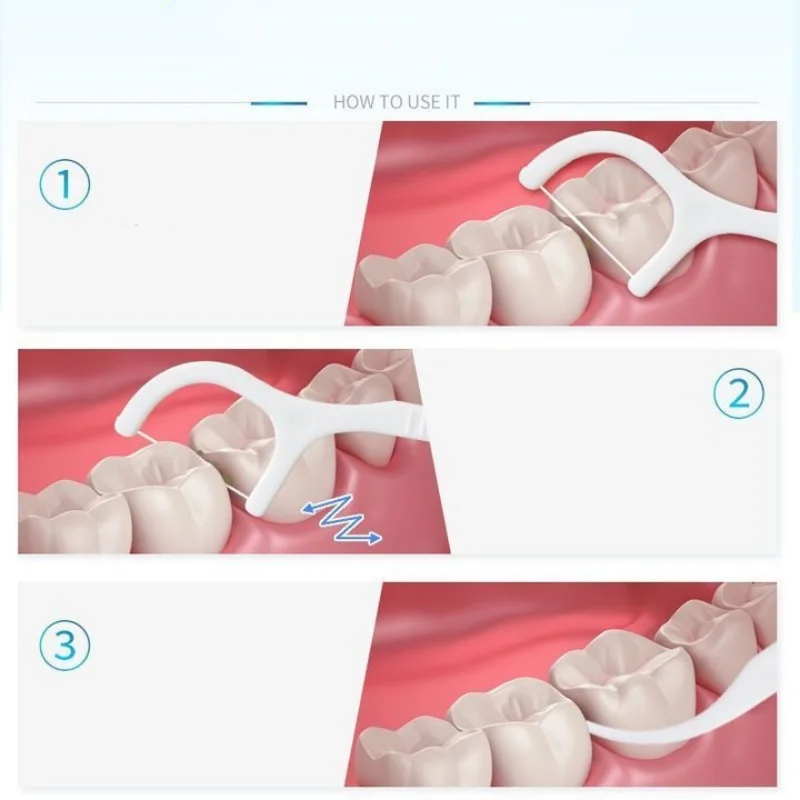 HOW TO USE IT

①

②

③