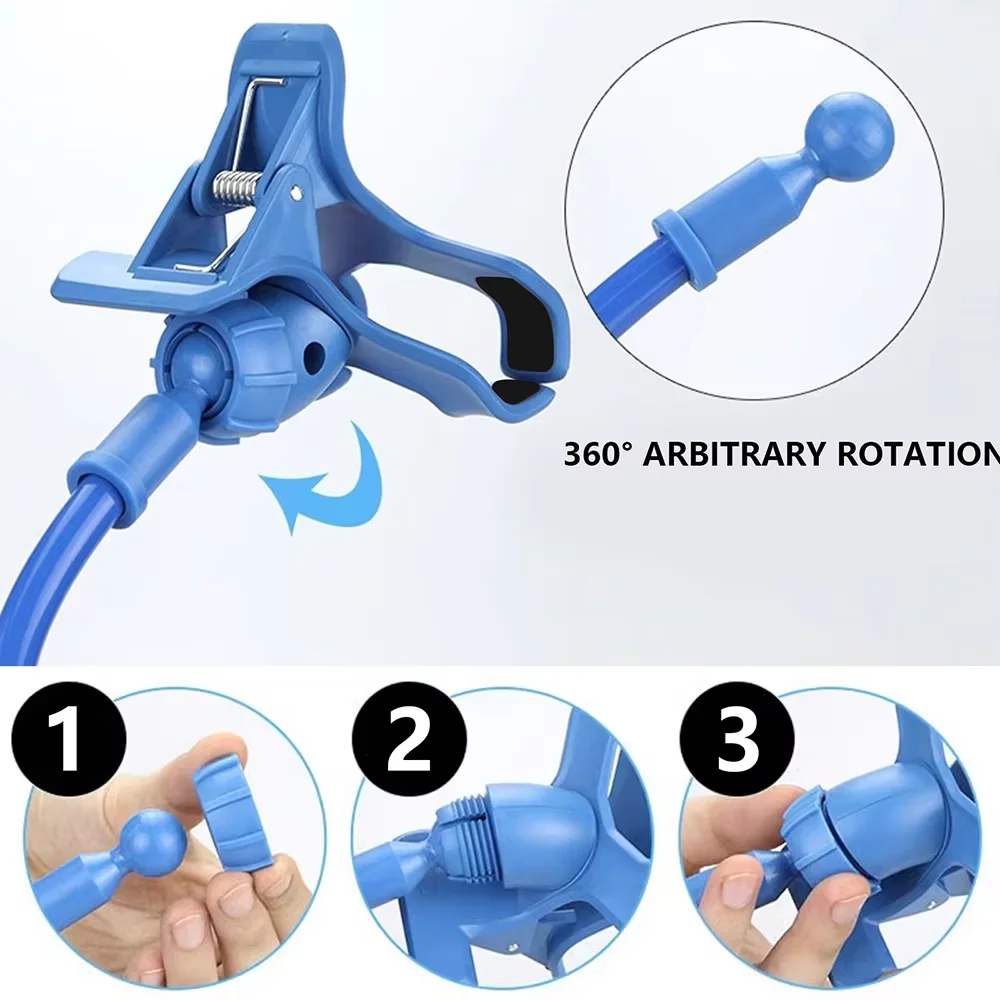 360° ARBITRARY ROTATION

1

2

3