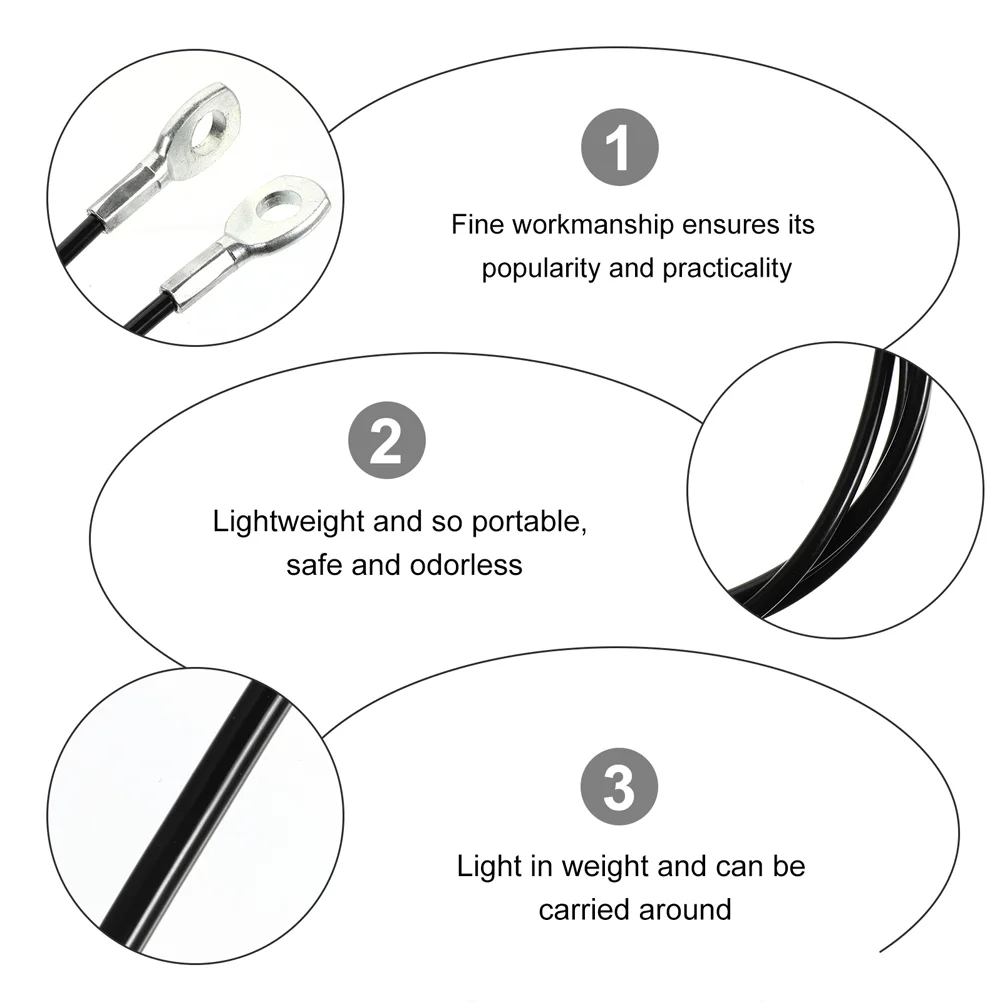 1

Fine workmanship ensures its popularity and practicality

2

Lightweight and so portable, safe and odorless

3

Light in weight and can be carried around