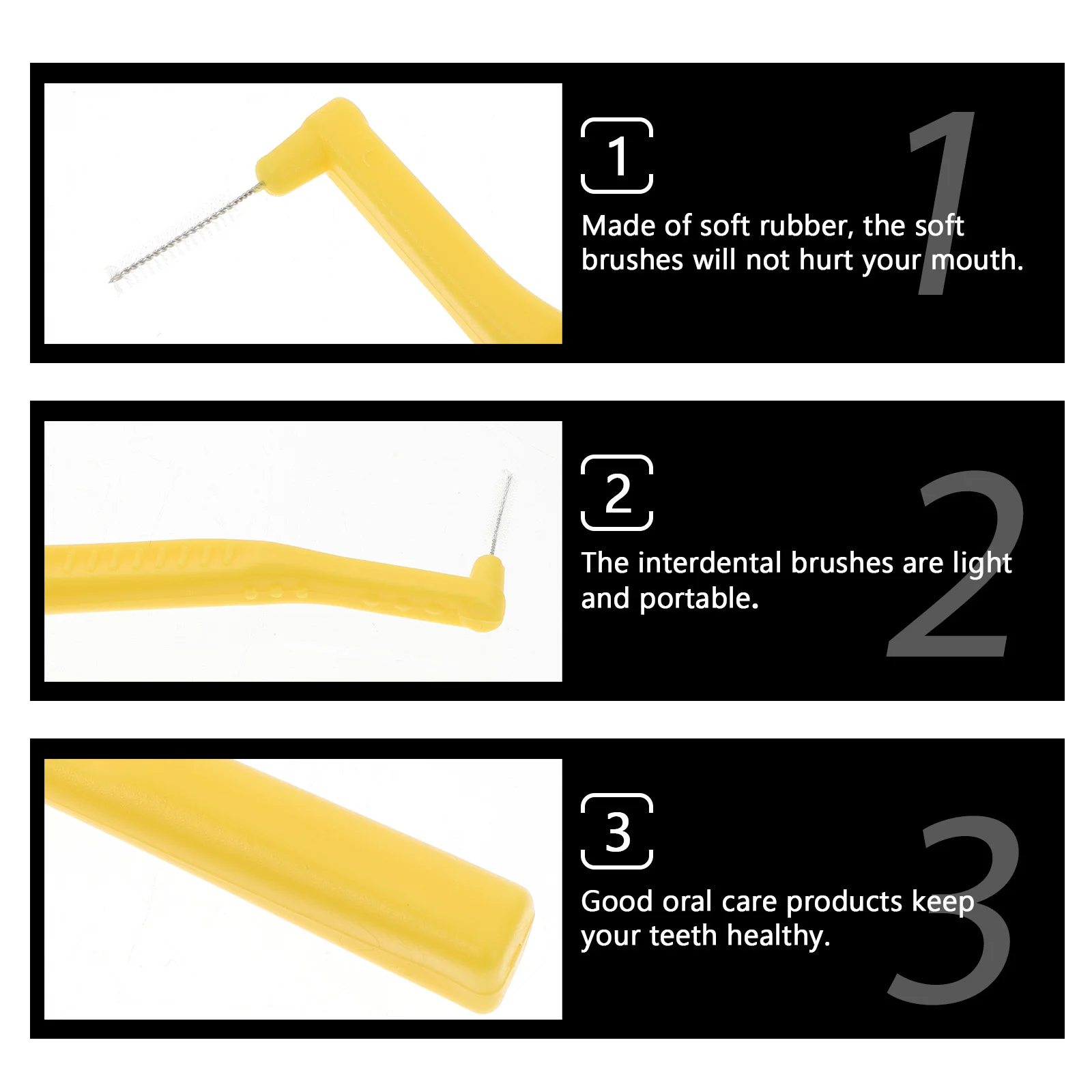 1

1

Made of soft rubber, the soft brushes will not hurt your mouth.

2

2

The interdental brushes are light and portable.

3

3

Good oral care products keep your teeth healthy.