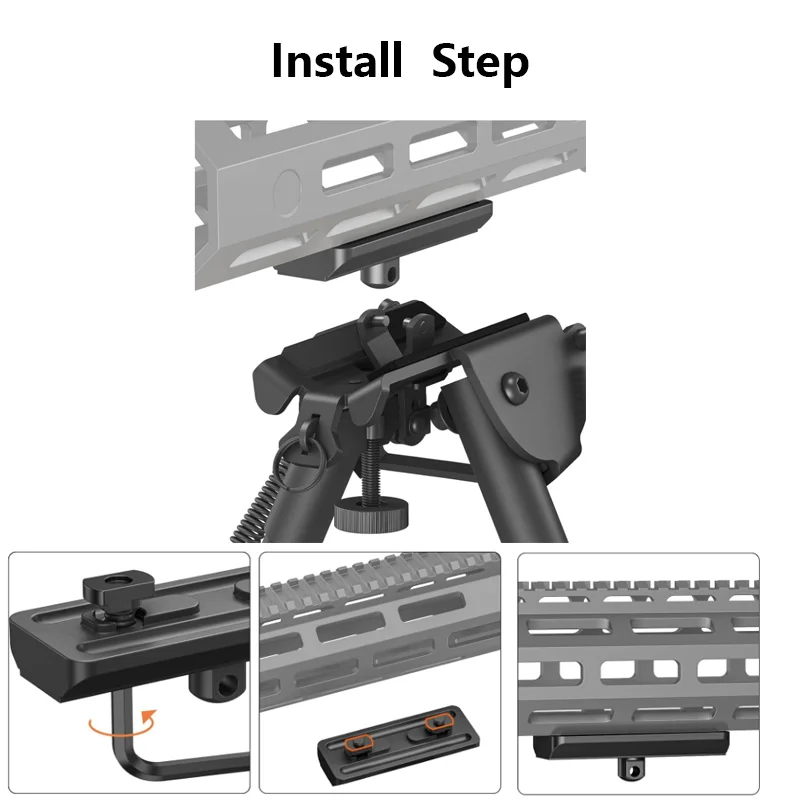 Install Step