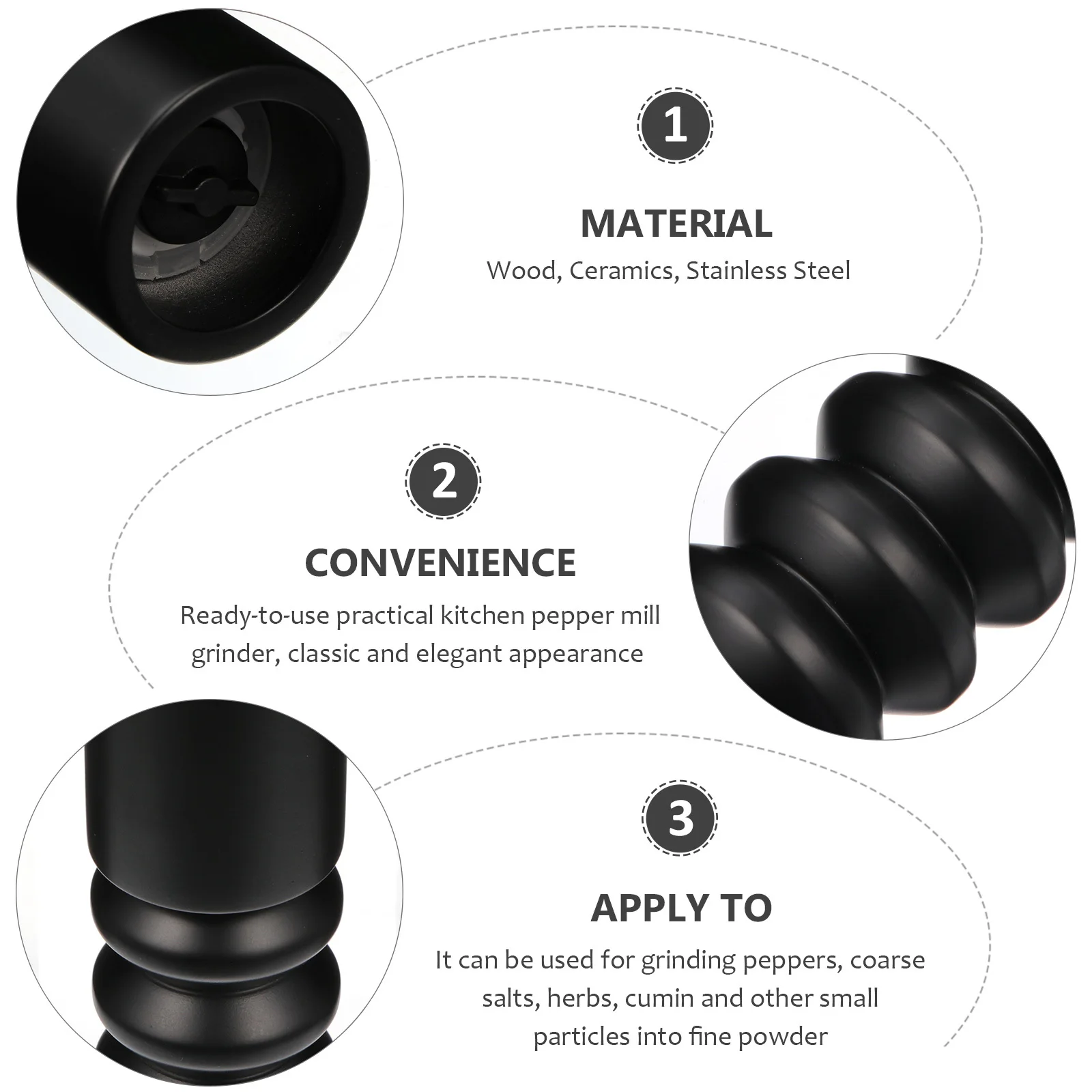 1

MATERIAL

Wood, Ceramics, Stainless Steel

2

CONVENIENCE

Ready-to-use practical kitchen pepper mill grinder, classic and elegant appearance

3

APPLY TO

It can be used for grinding peppers, coarse salts, herbs, cumin and other small particles into fine powder