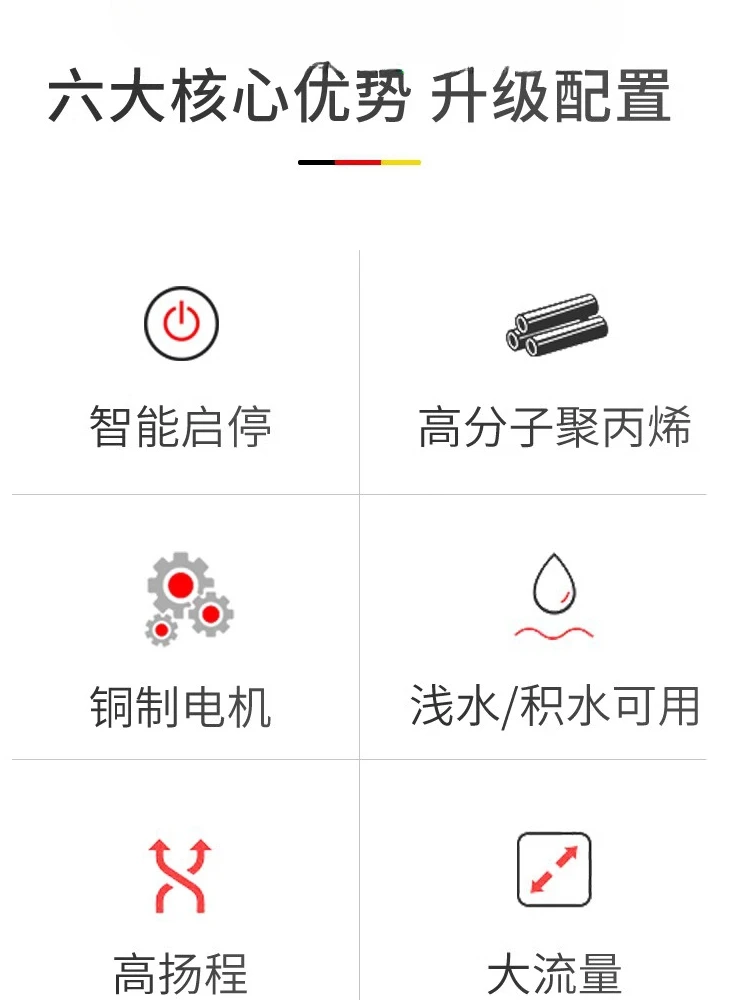 六大核心优势 升级配置

智能启停

高分子聚丙烯

铜制电机

浅水/积水可用

高扬程

大流量