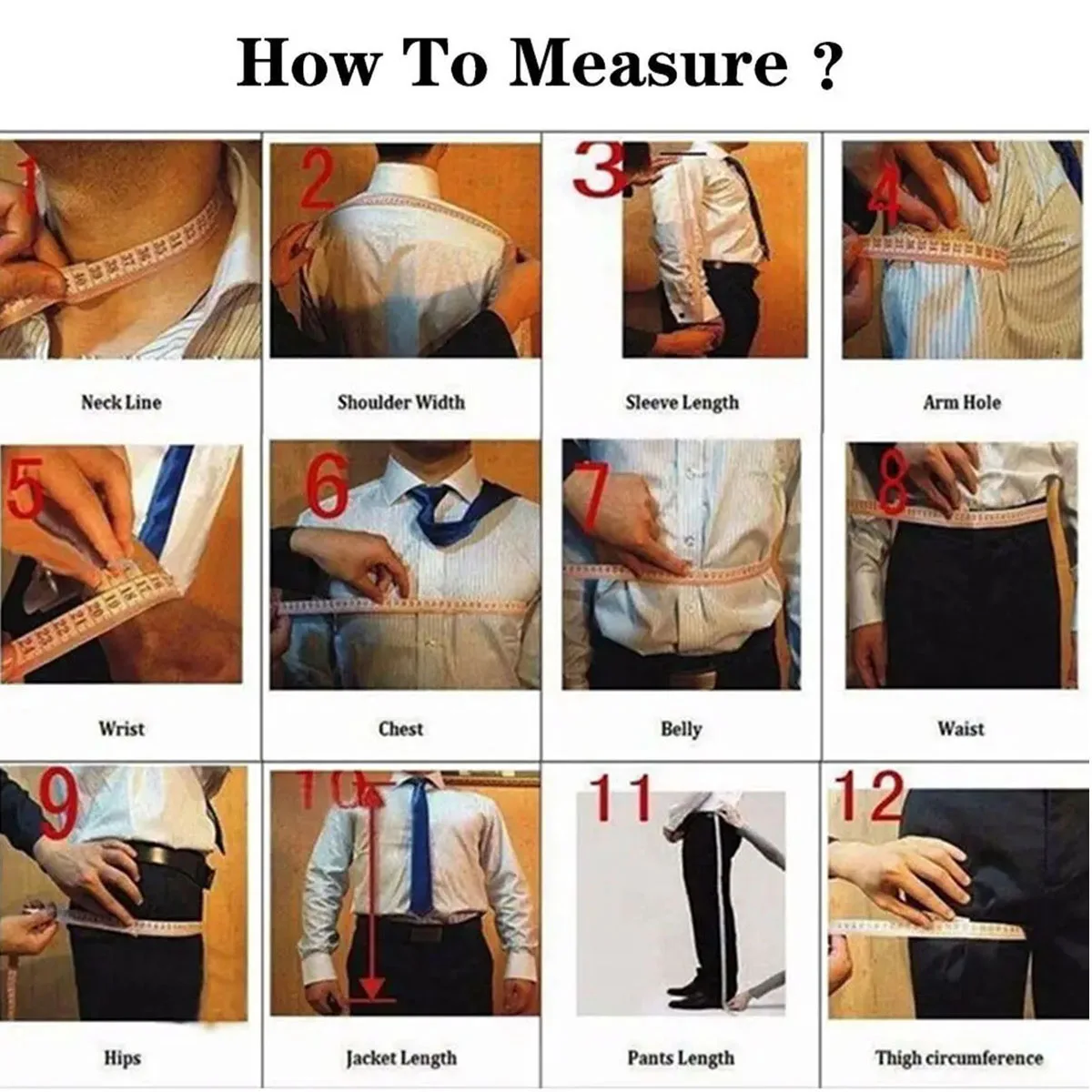 How To Measure ?

1

Neck Line

2

Shoulder Width

3

Sleeve Length

4

Arm Hole

5

Wrist

6

Chest

7

Belly

8

Waist

9

Hips

10

Jacket Length

11

Pants Length

12

Thigh circumference